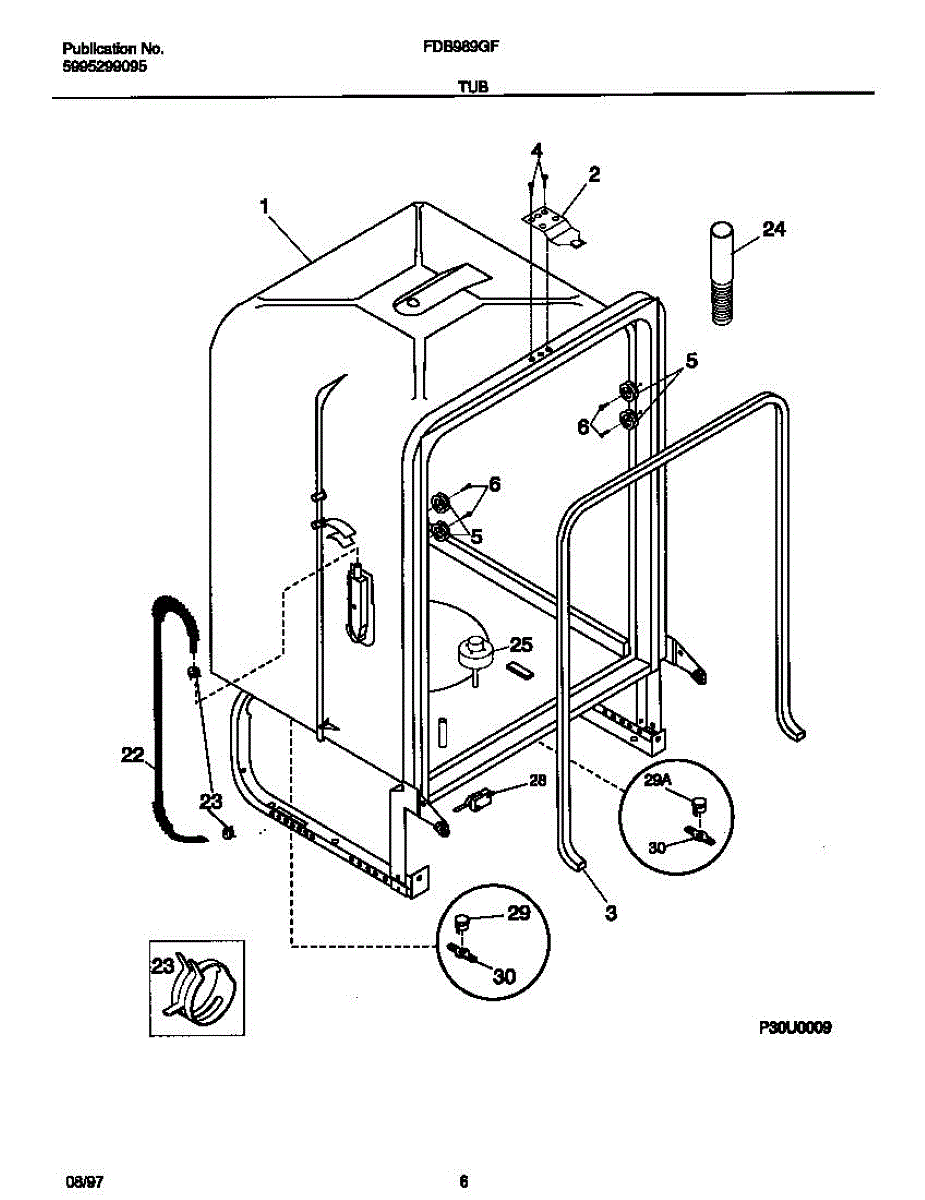 Publication No.
5995299095

FDB989GF

TUB

4
2
1
24
5
6
6
5
25
22
23
28
29A
30
3
29
30
23

P30U0009

08/97

6