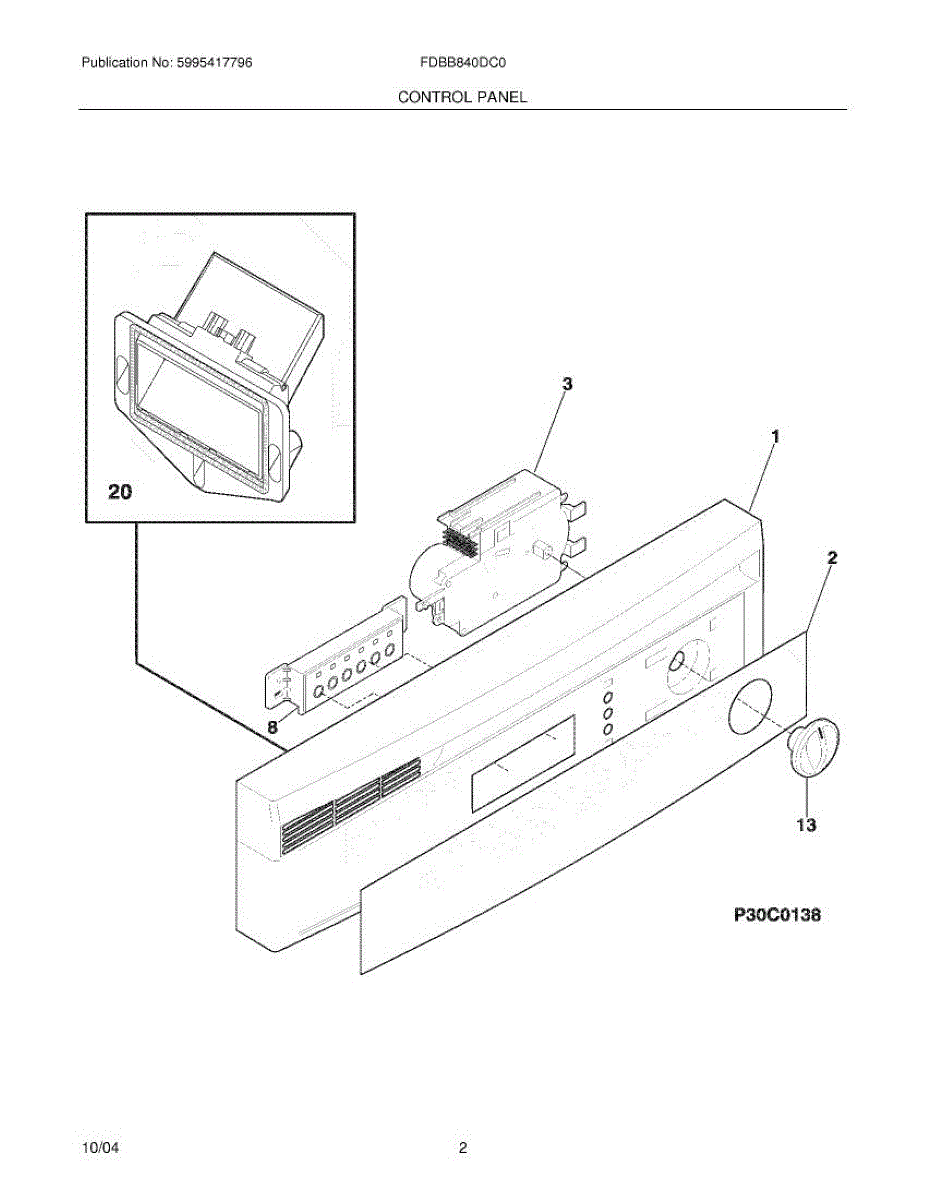 Publication No: 5995417796

FDBB840DC0

CONTROL PANEL

20

3

1

2

8

13

P30C0138

10/04

2