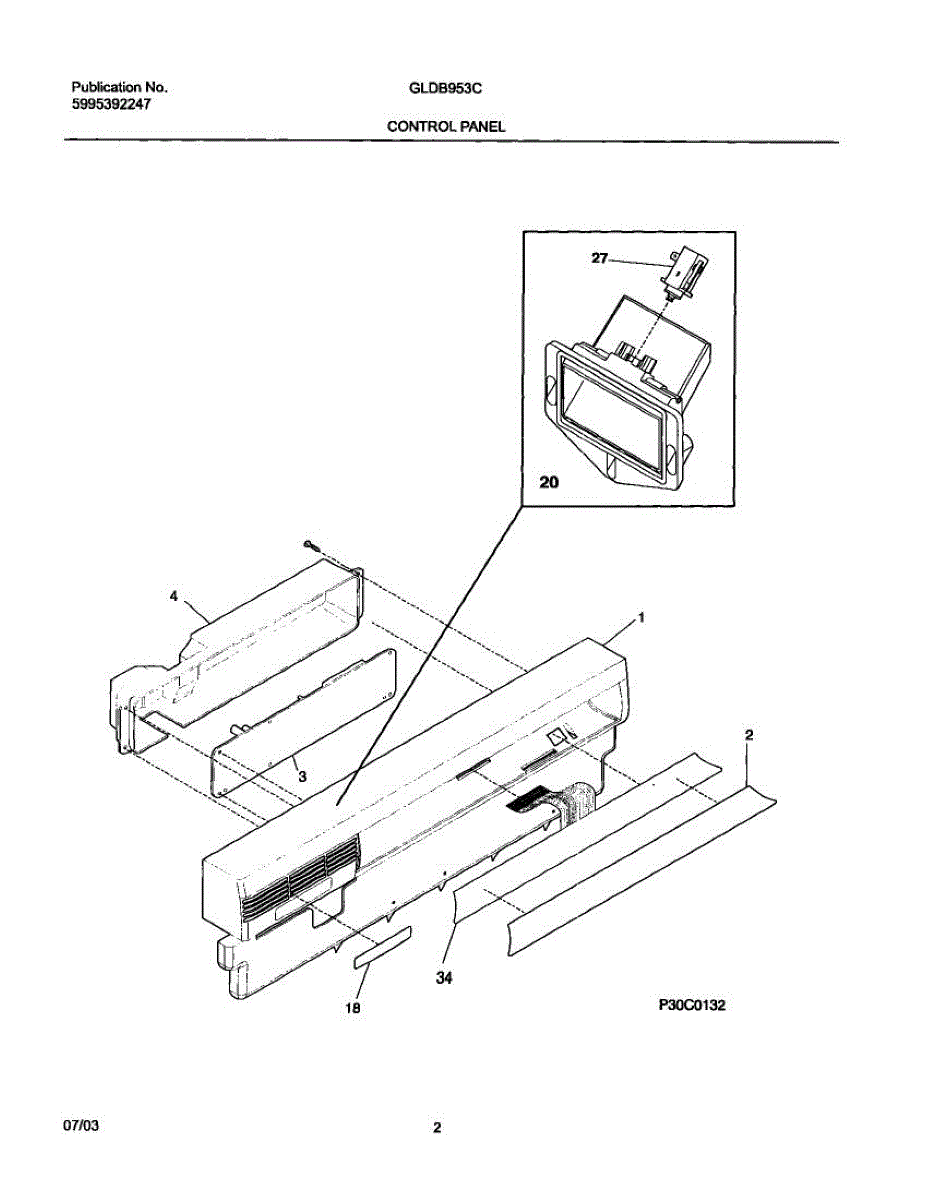 Publication No.
5995392247

GLDB953C

CONTROL PANEL

27

20

4

1

3

2

34

18

P30C0132

07/03

2