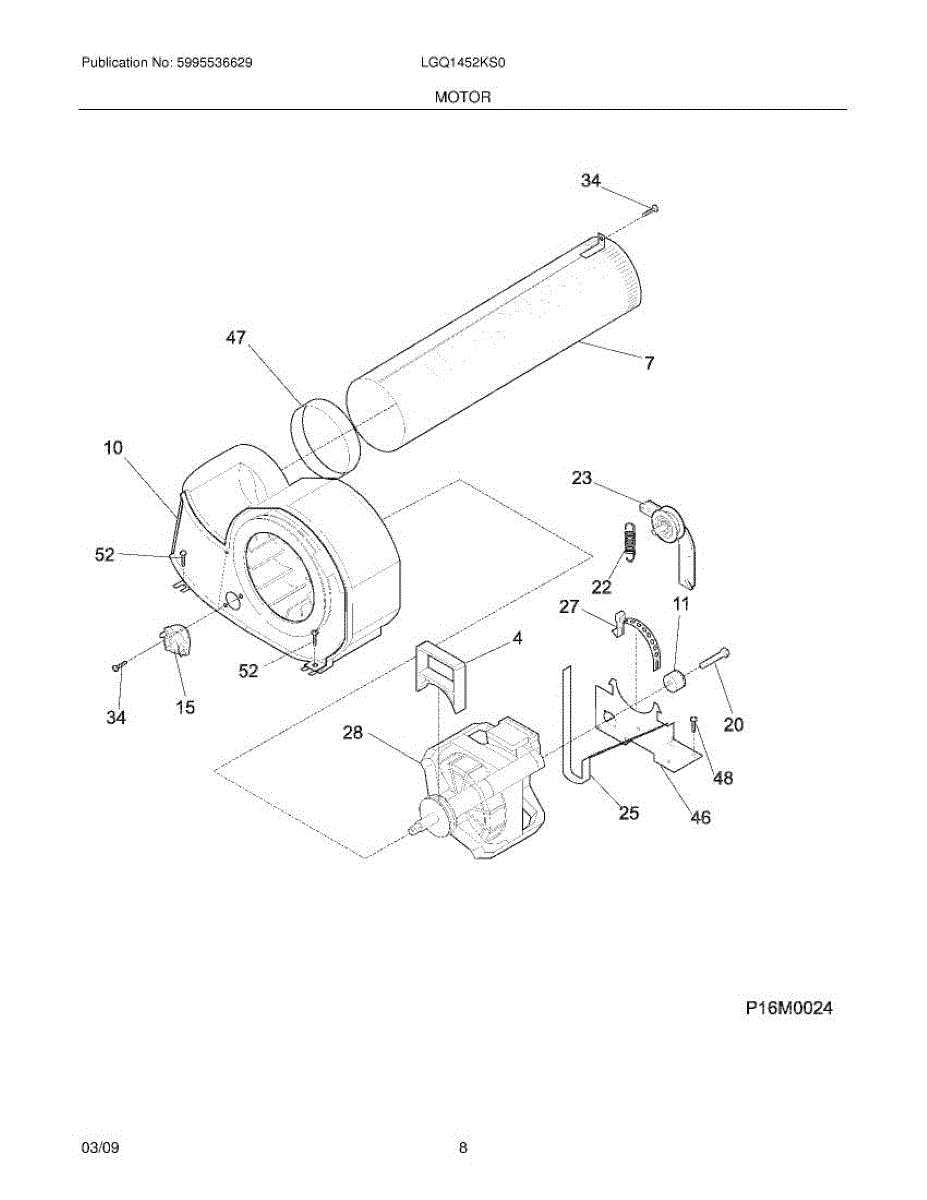 Publication No: 5995536629

LGQ1452KS0

MOTOR

34

47

7

10

23

52

22

27

11

4

52

34

15

20

28

48

25

46

P16M0024

03/09

8