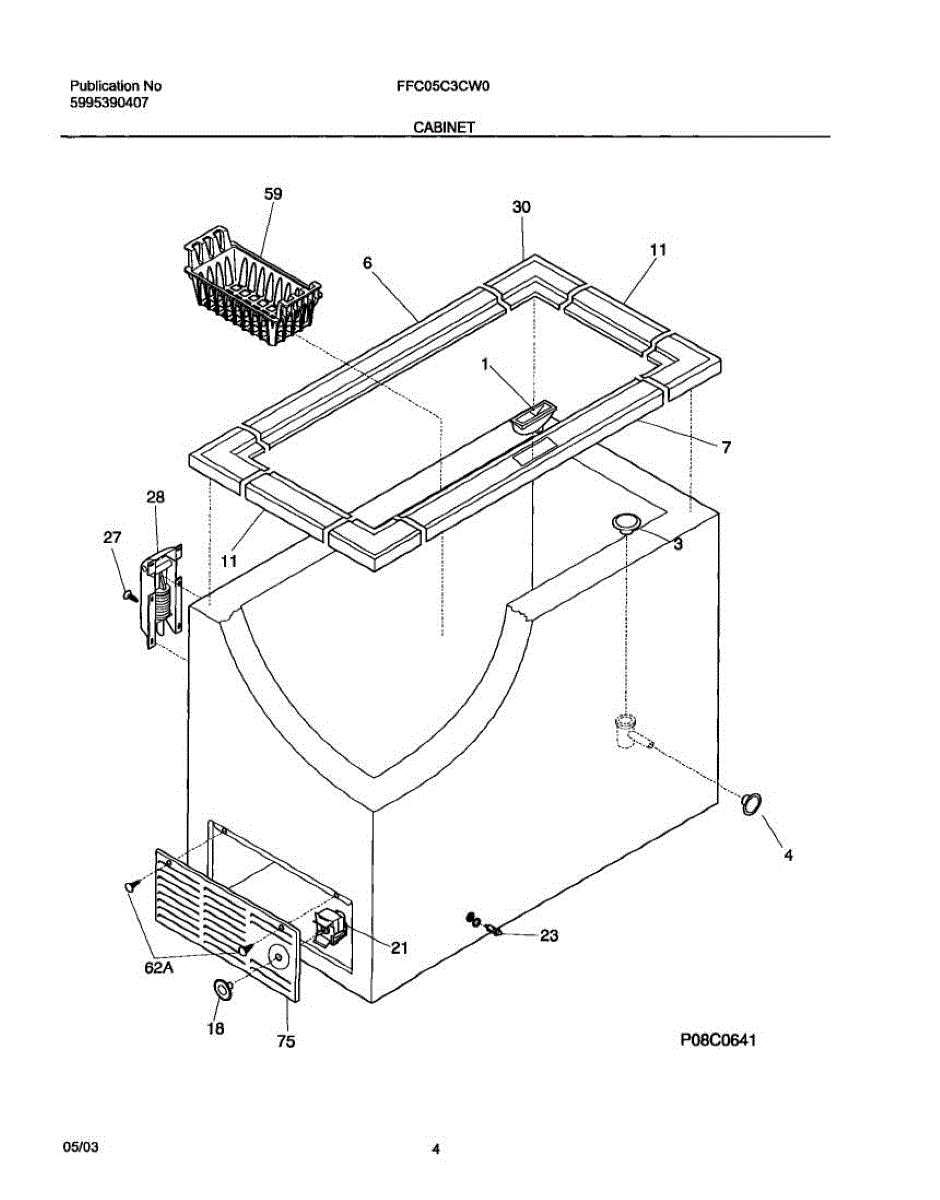 Publication No
5995390407

FFC05C3CW0

CABINET

59
30
6
11
1
7
28
27
11
3
4
21
23
62A
18
75

P08C0641

05/03

4