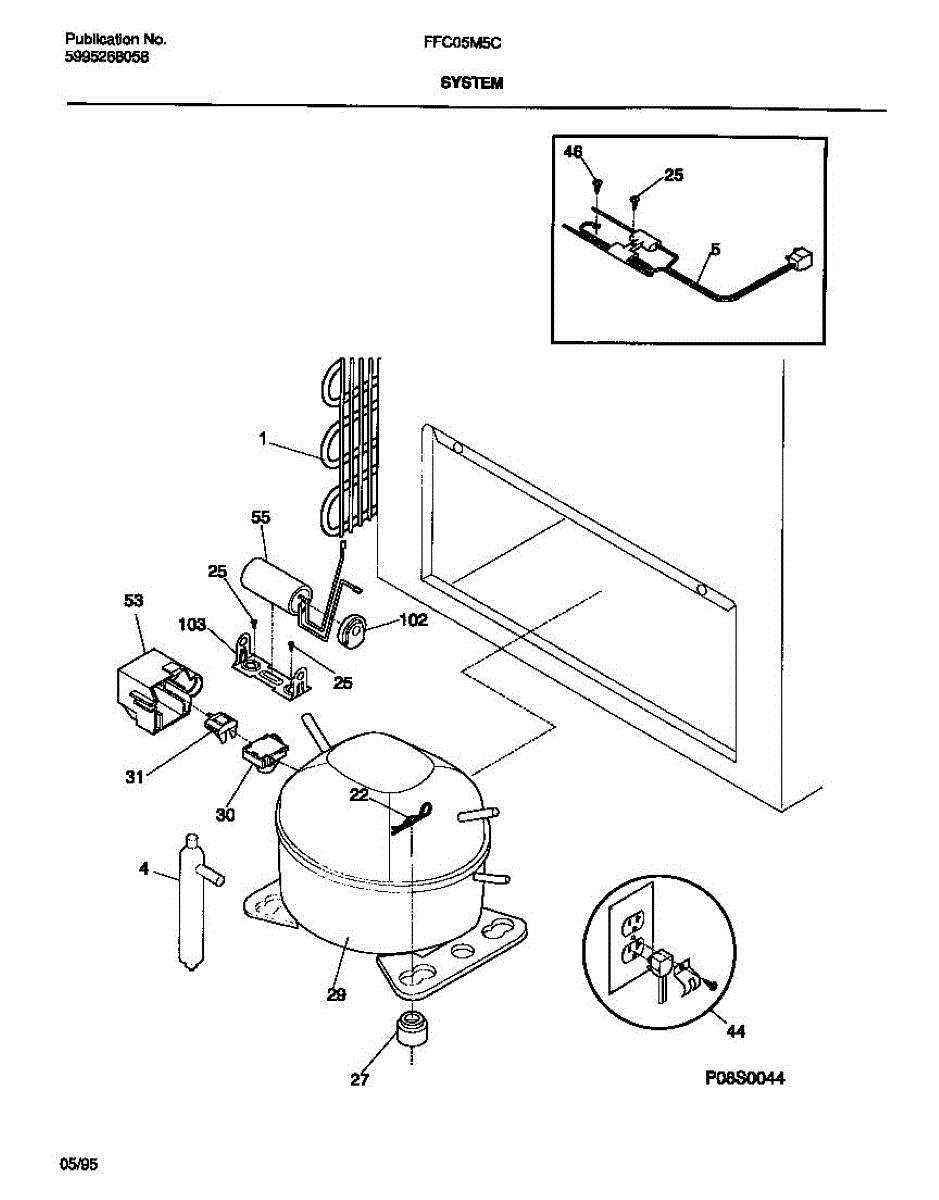 Publication No.
5995268058

FFC05M5C

SYSTEM

46
25
5

1
55
25
53
103
102
25
31
30
22
4
29
27
44

P08S0044

05/95