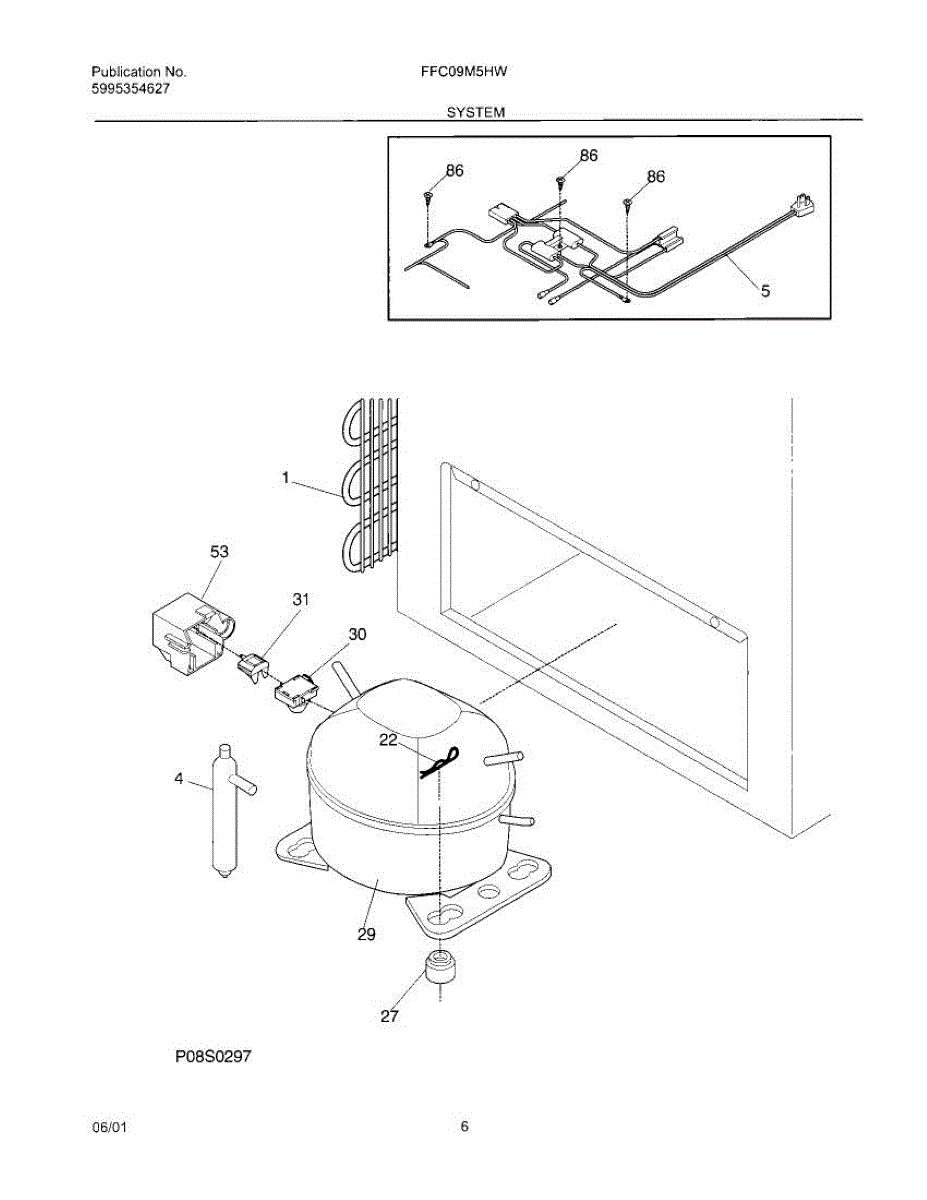 Publication No.
5995354627

FFC09M5HW

SYSTEM

86
86
86
5

1
53
31
30
22
4
29
27

P08S0297

06/01

6