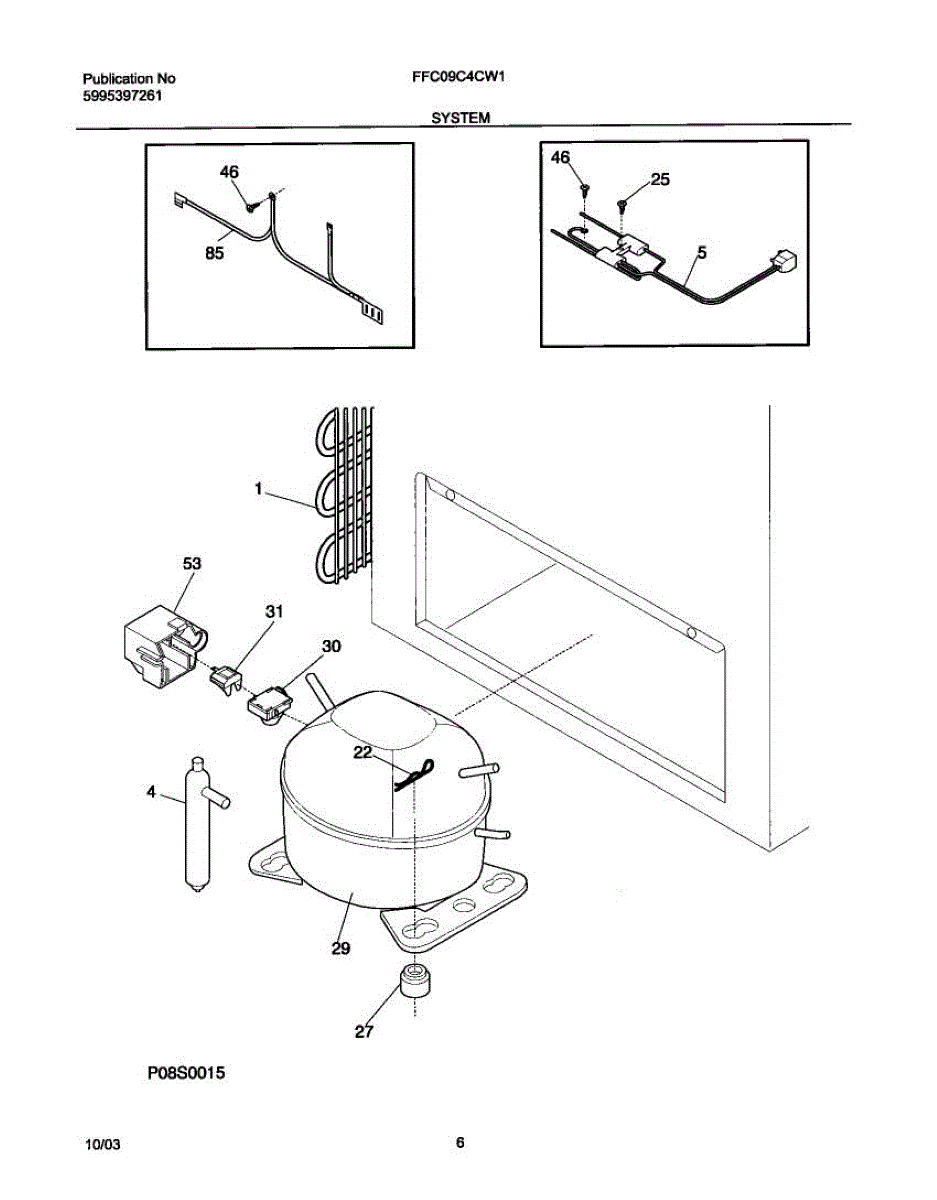 Publication No
5995397261

FFC09C4CW1

SYSTEM

46
85

46
25
5

1
53
31
30
22
4
29
27

P08S0015

10/03

6