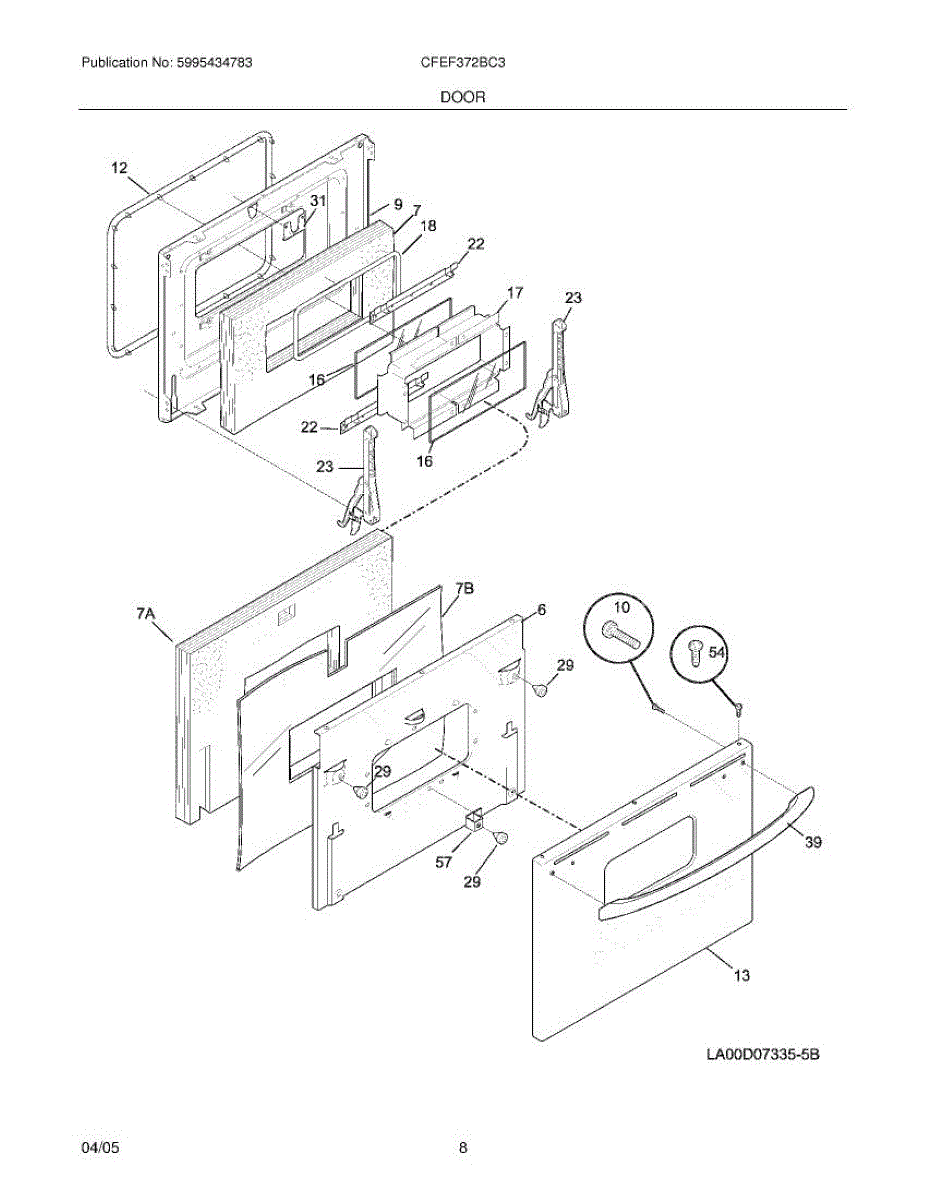 Publication No: 5995434783

CFEF372BC3

DOOR

12
31
9
7
18
22
17
23
16
22
23
16

7A
7B
6
10
54
29
29
57
29
39
13

LA00D07335-5B

04/05

8