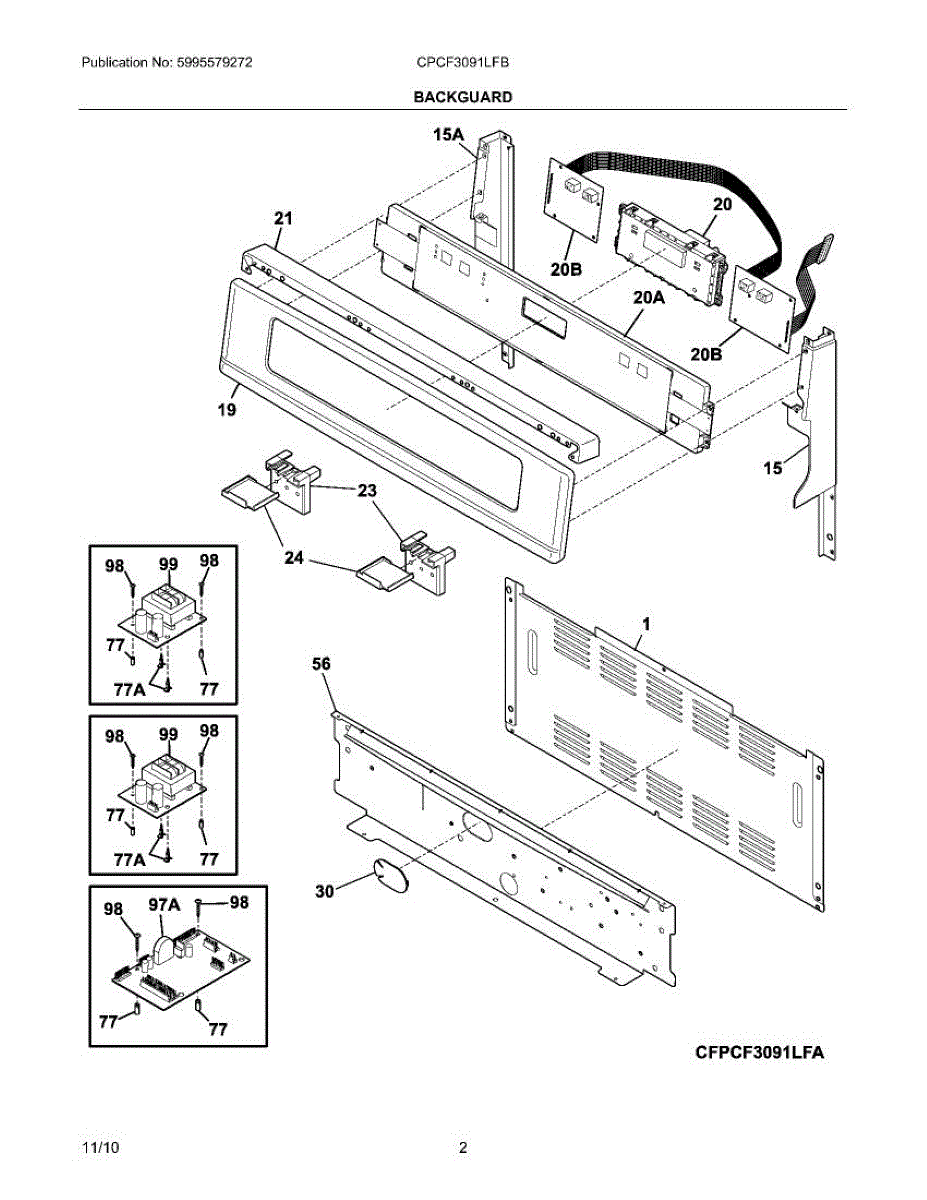 Publication No: 5995579272
CPCF3091LFB

BACKGUARD

15A
21
20
20B
20A
20B
19
15
23
24
98
99
98
77
77A
77
1
56
98
99
98
77
77A
77
30
98
97A
98
77
77

CFPCF3091LFA

11/10
2