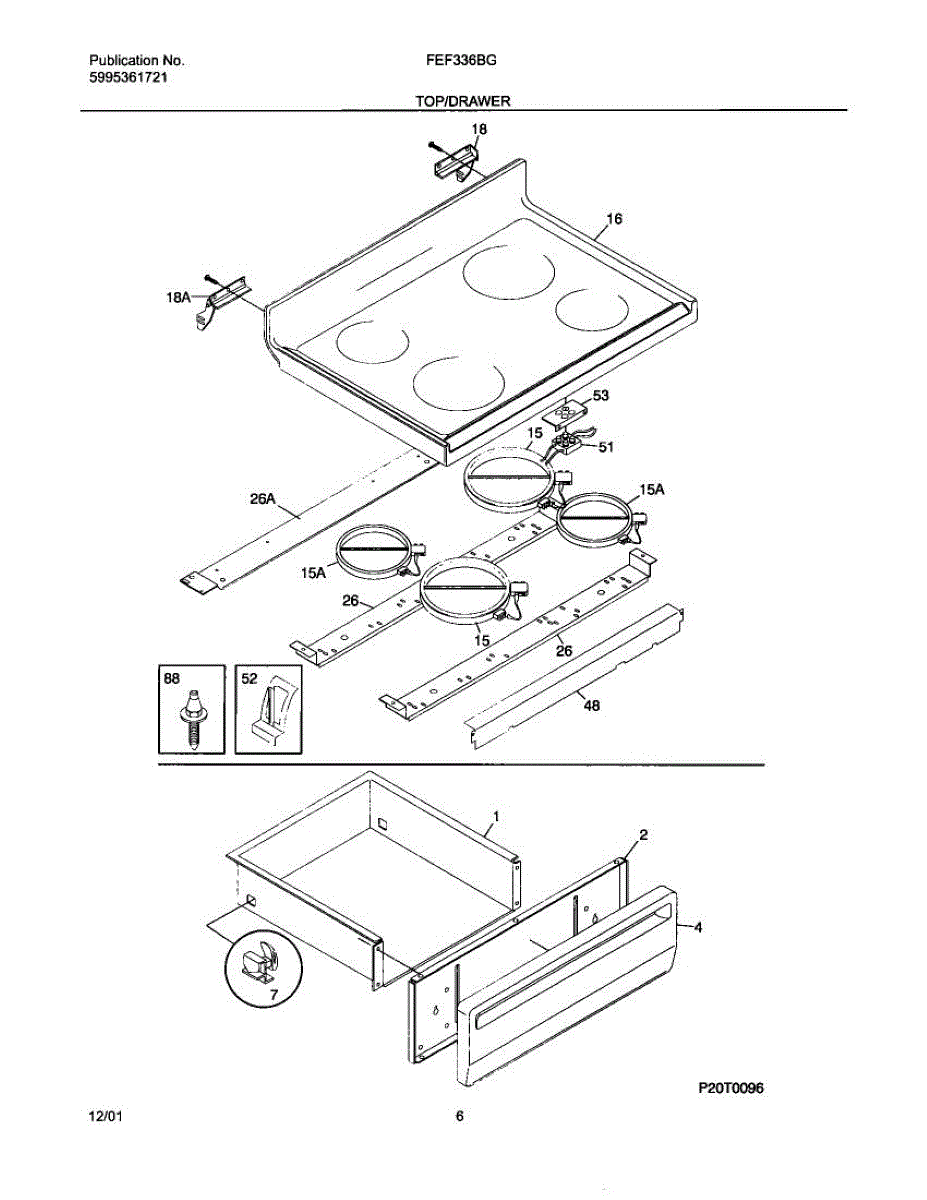 Publication No.
5995361721

FEF336BG

TOP/DRAWER

18
16
18A
53
15
51
26A
15A
15A
26
15
26
88
52
48
1
2
4
7
P20T0096

12/01

6