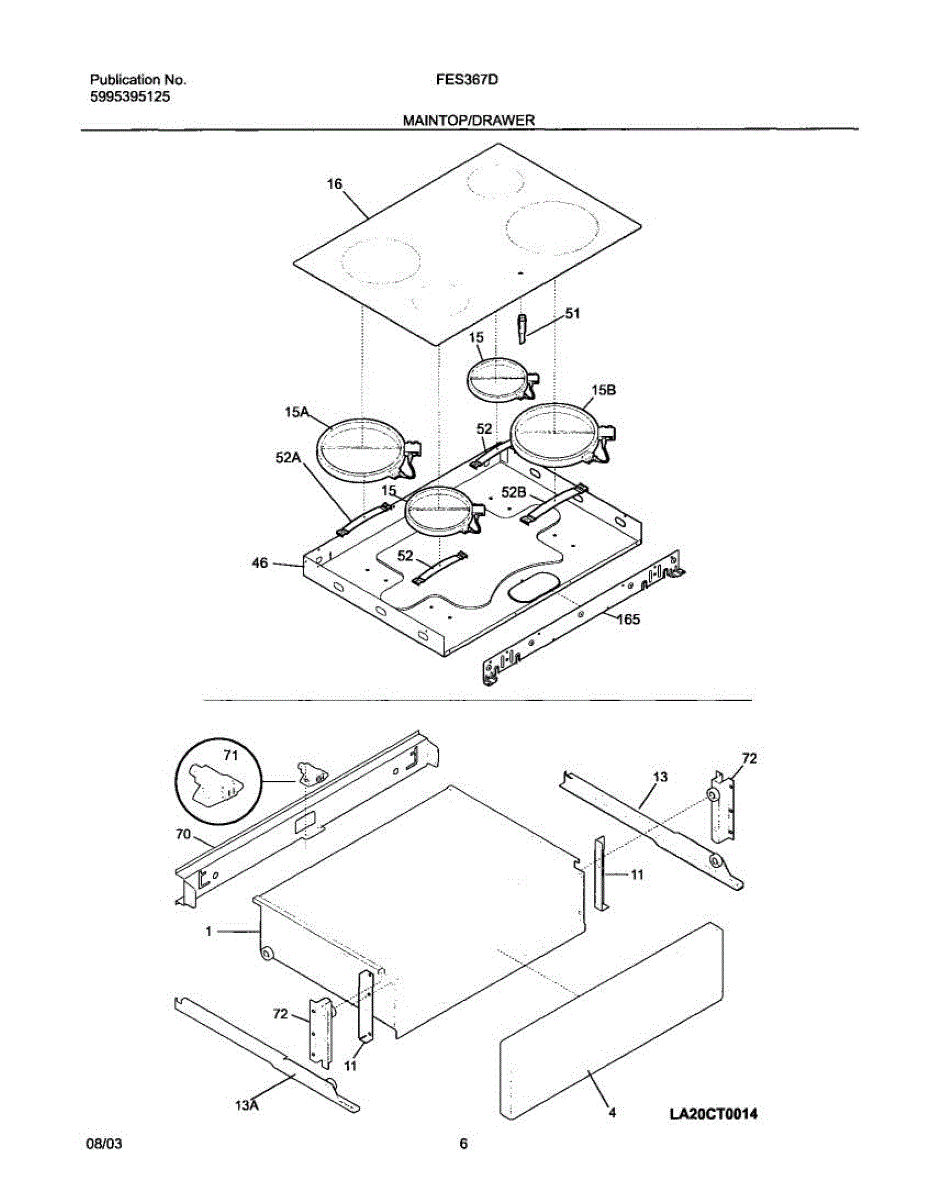 Publication No.
5995395125

FES367D

MAINTOP/DRAWER

16
51
15
15B
15A
52
52A
15
52B
52
46
165

71
72
13
70
11
1
72
11
13A
4
LA20CT0014

08/03

6