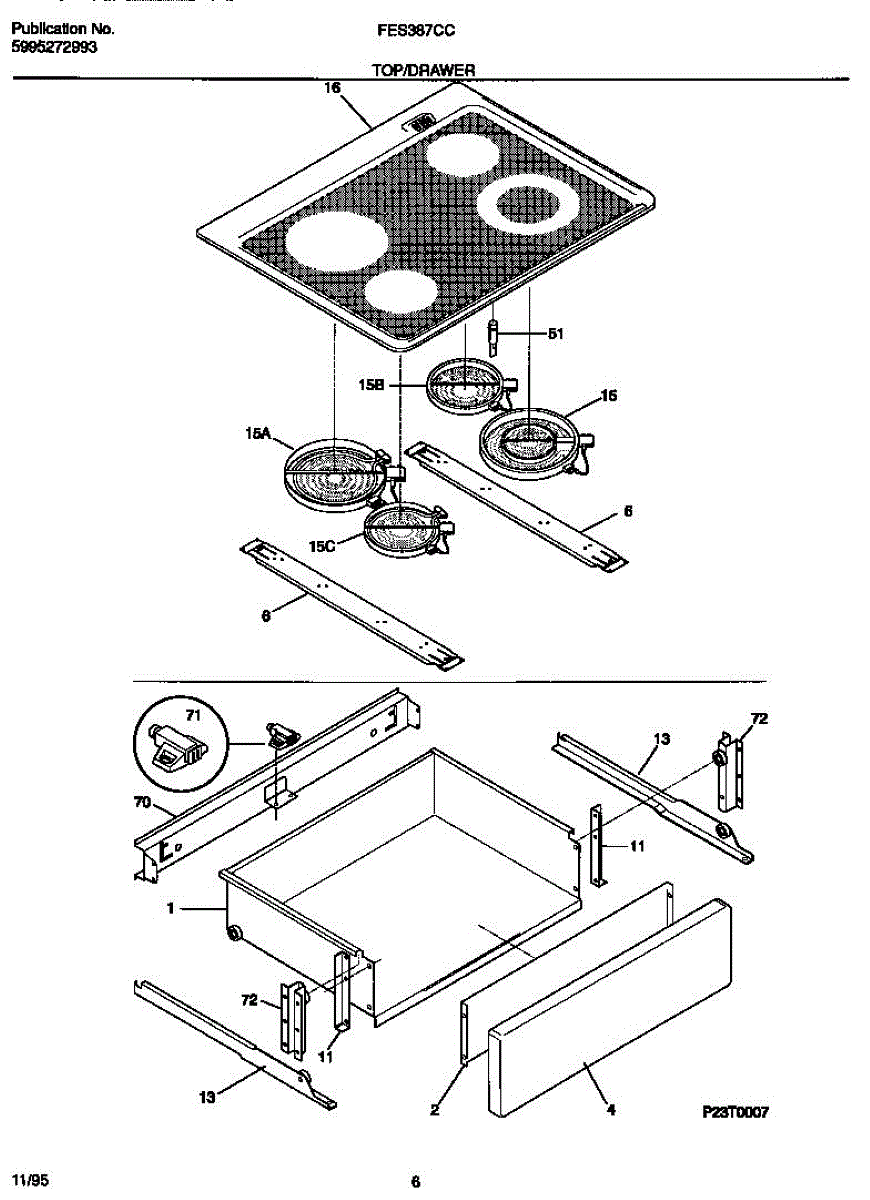 Publication No.
5995272993

FES387CC

TOP/DRAWER

16
51
15B
15
15A
6
15C
6

71
72
13
70
11
1
72
11
13
2
4
P23T0007

11/95

6