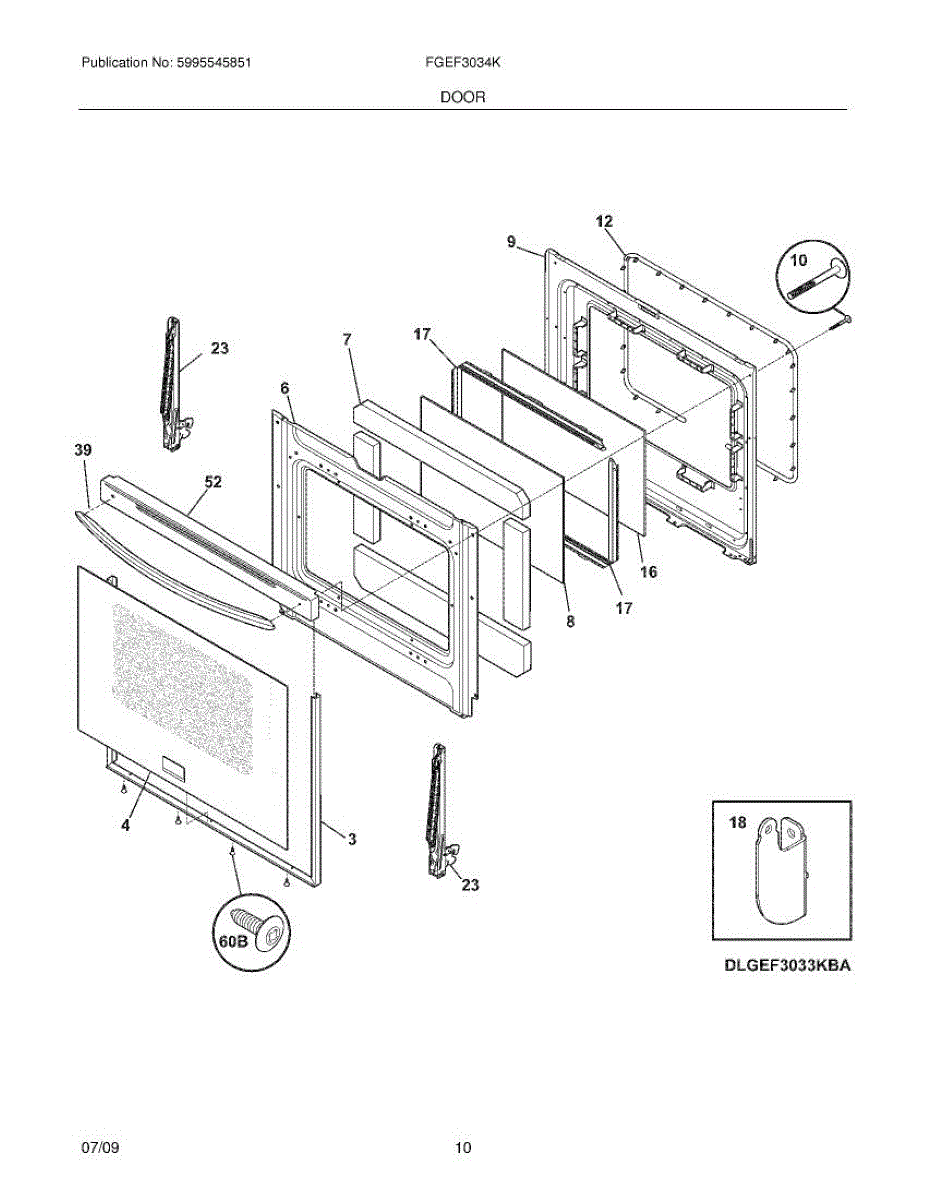 Publication No: 5995545851
FGEF3034K
DOOR

12
9
10
23
7
17
6
39
52
16
17
8
4
3
23
60B
18
DLGEF3033KBA

07/09
10