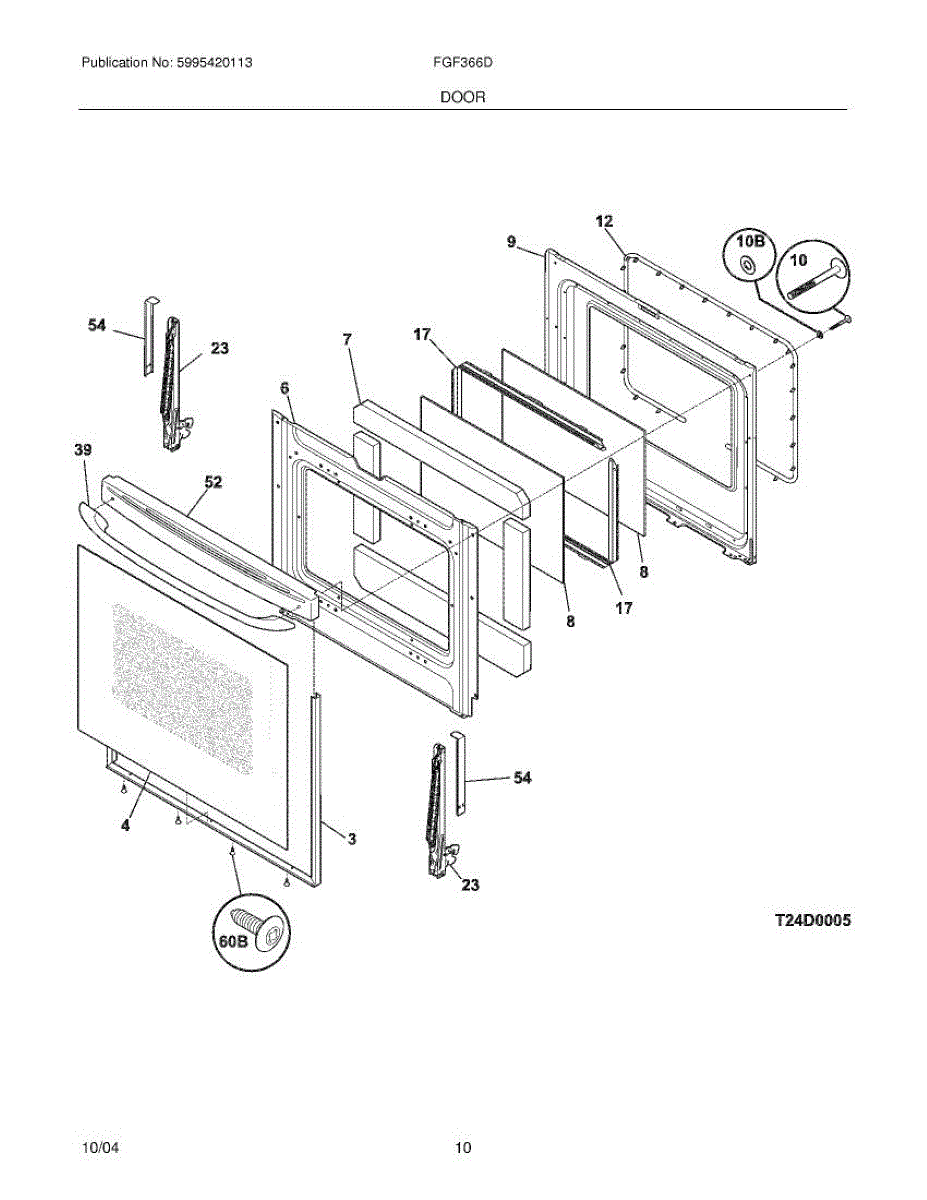 Publication No: 5995420113

FGF366D

DOOR

12
9
10B
10
54
23
7
17
6
39
52
8
17
8
54
4
3
23
60B

T24D0005

10/04

10