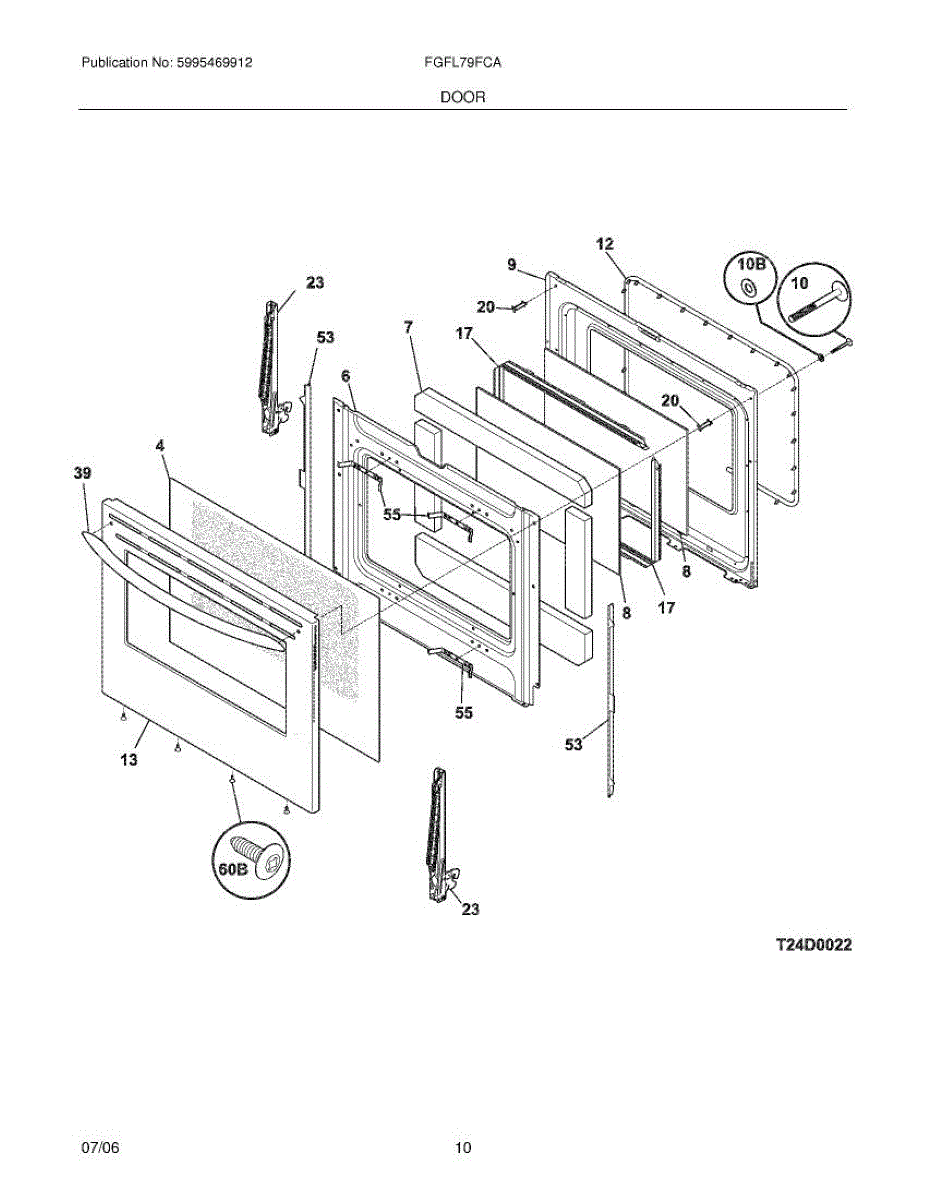 Publication No: 5995469912 FGFL79FCA

DOOR

12
9
10B
10
23
20
53
7
17
6
20
4
39
55
8
8
17
55
53
13
60B
23

T24D0022

07/06 10