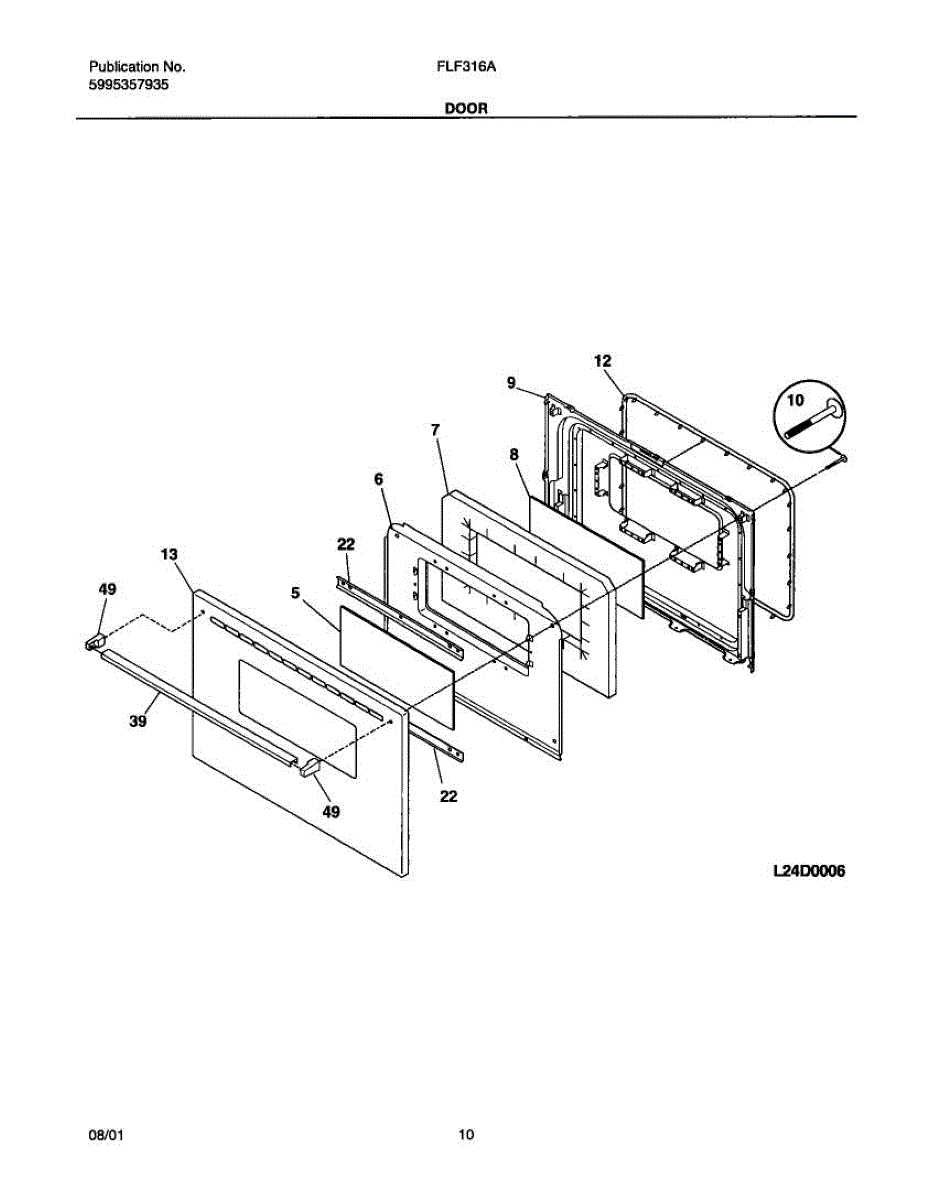 Publication No.
5995357935

FLF316A

DOOR

12
9
10
7
8
6
22
13
5
49
39
49
22

L24D0006

08/01

10