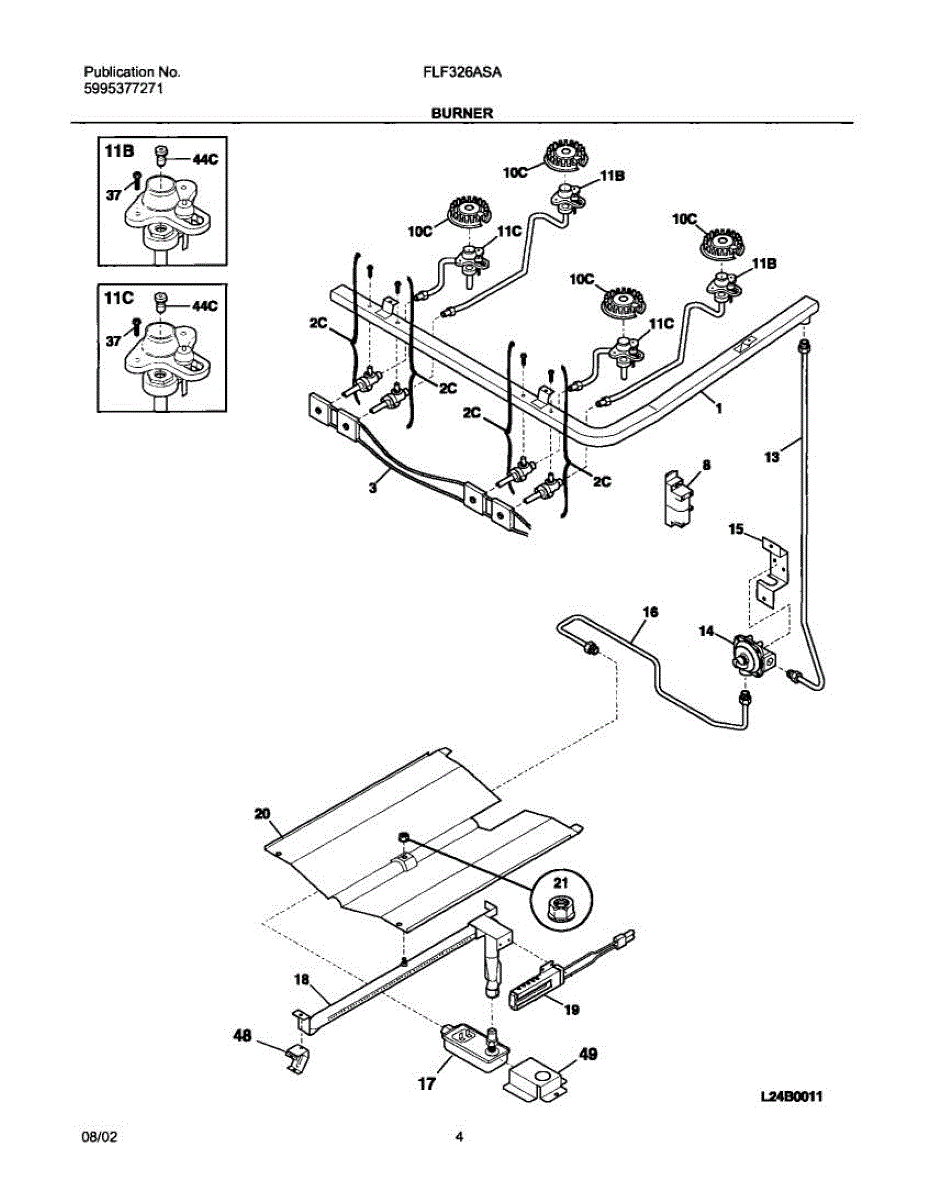 Publication No.
5995377271

FLF326ASA

BURNER

11B
44C
37

11C
44C
37

10C
11B
10C
11C
10C
11B
10C
11C
2C
2C
2C
2C
1
3
8
13
15
16
14
20
21
18
19
48
17
49

L24B0011

08/02

4