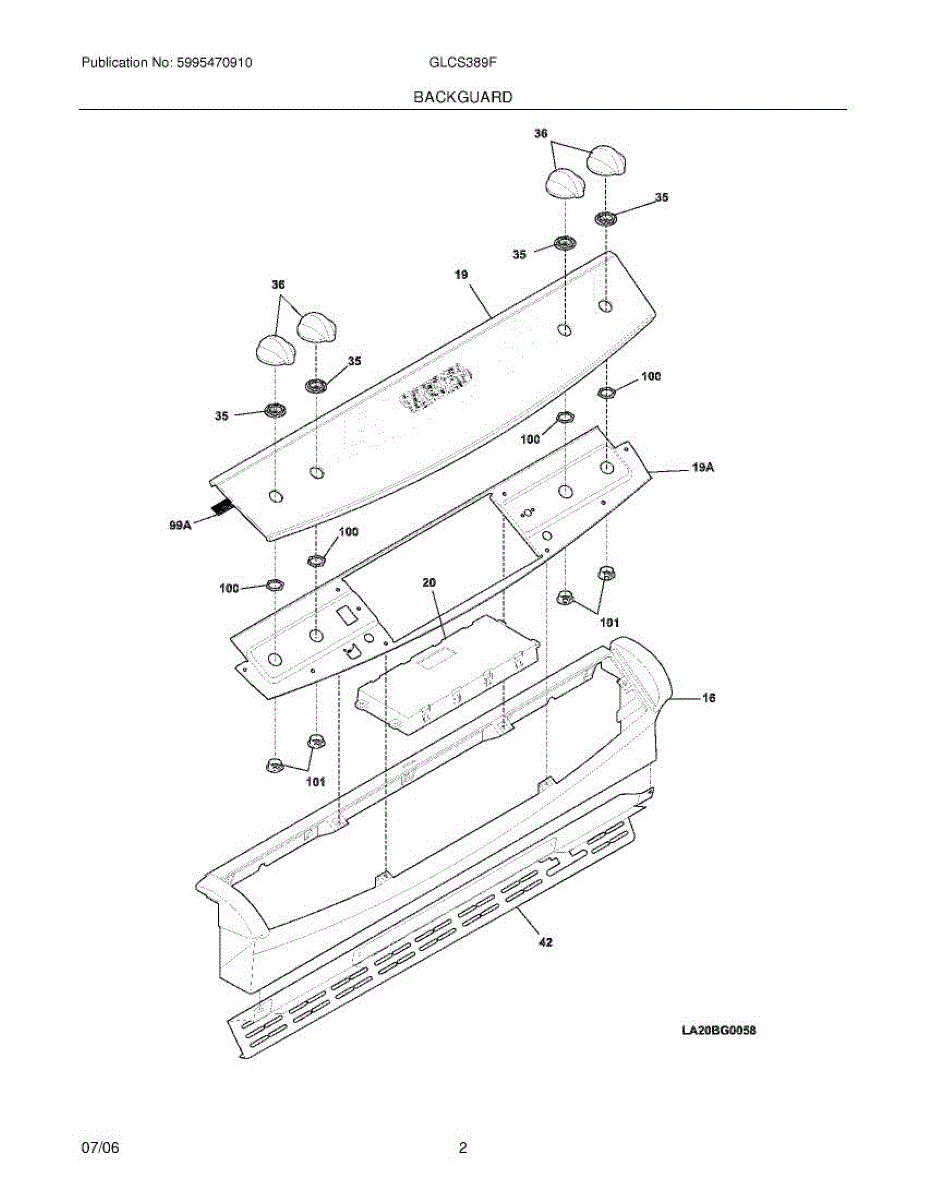 Publication No: 5995470910 GLCS389F

BACKGUARD

36

35

35

19

36

35

35

100

100

19A

99A

100

100

20

101

16

101

42

LA20BG0058

07/06 2