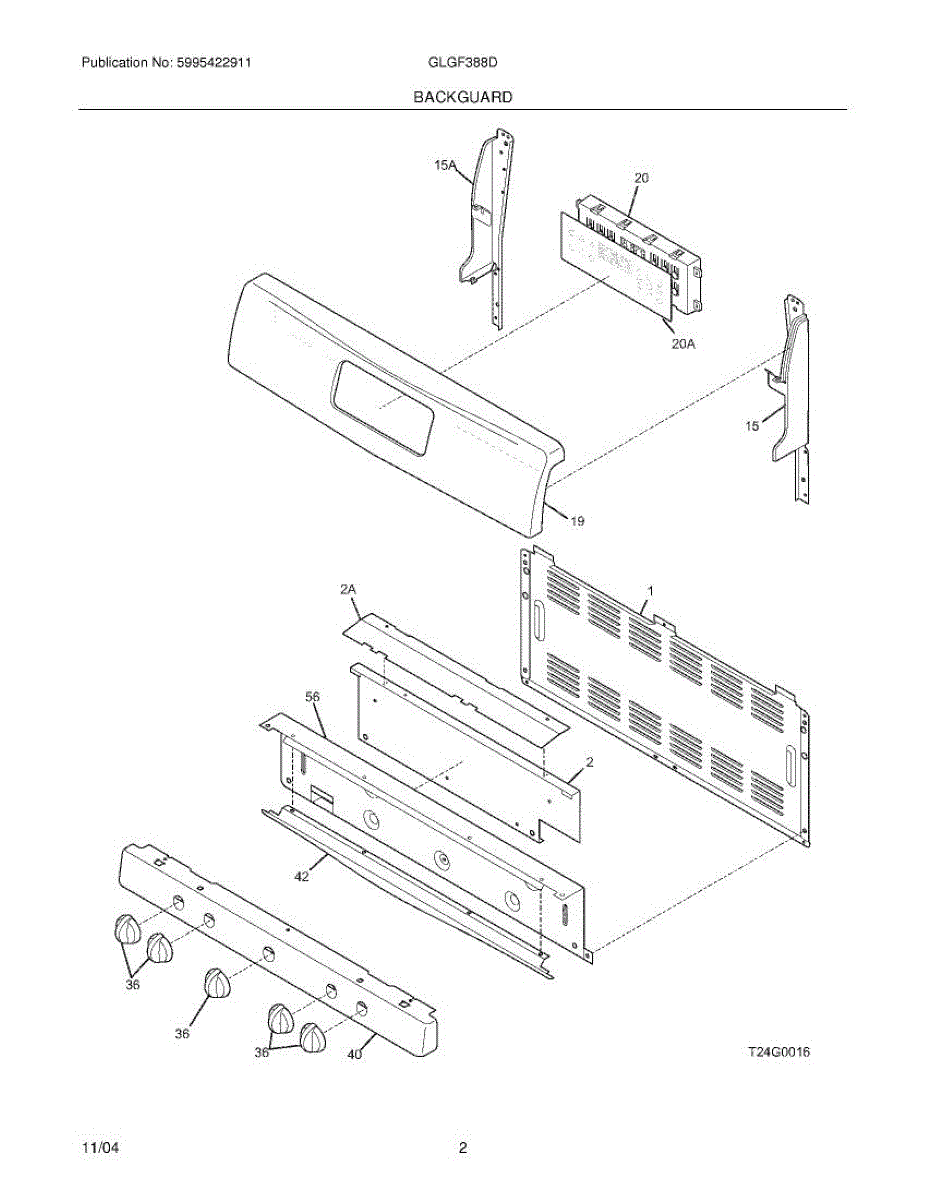 Publication No: 5995422911

GLGF388D

BACKGUARD

15A

20

20A

15

19

2A

1

56

2

42

36

36

36

40

T24G0016

11/04

2