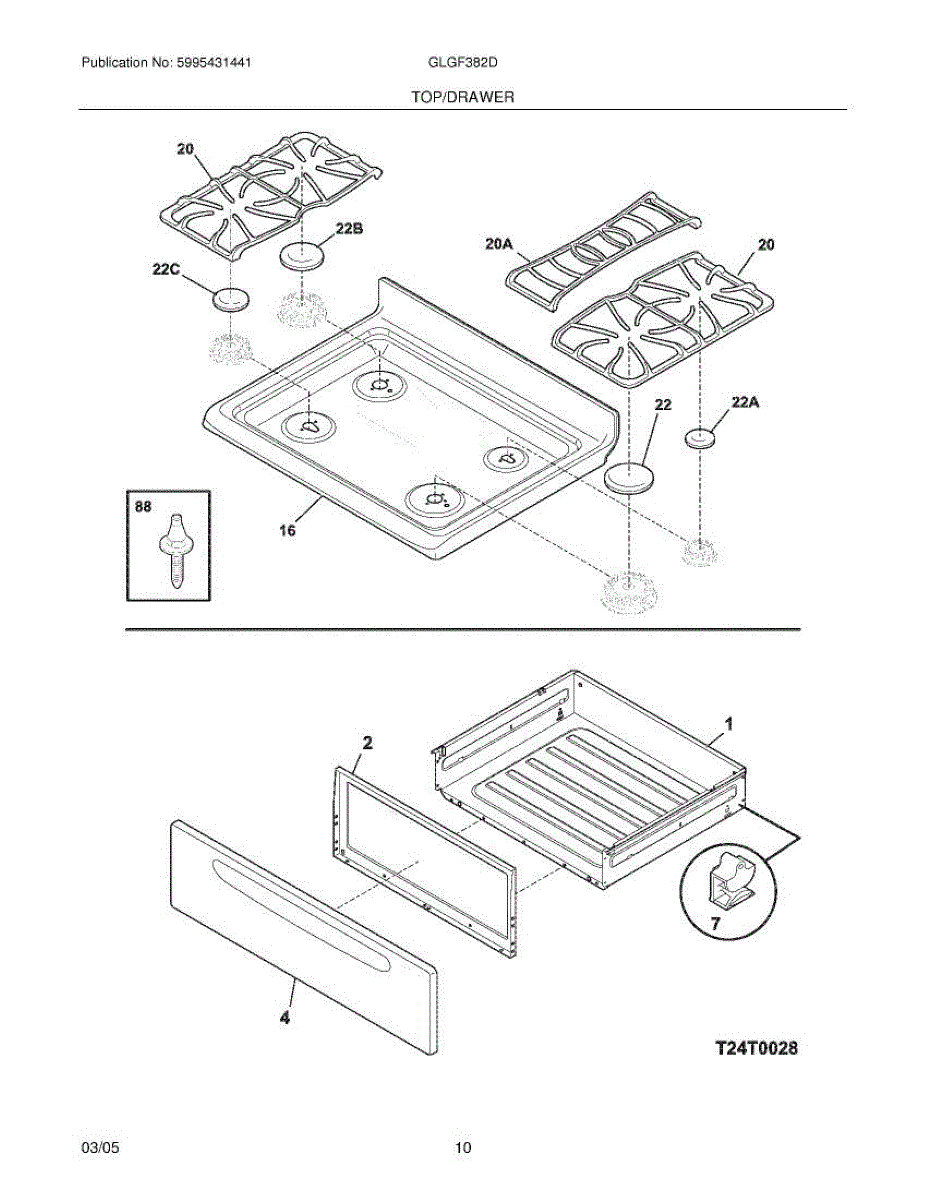 Publication No: 5995431441 GLGF382D

TOP/DRAWER

20

22B

22C

20A

20

22

22A

88

16

2

1

7

4

T24T0028

03/05 10