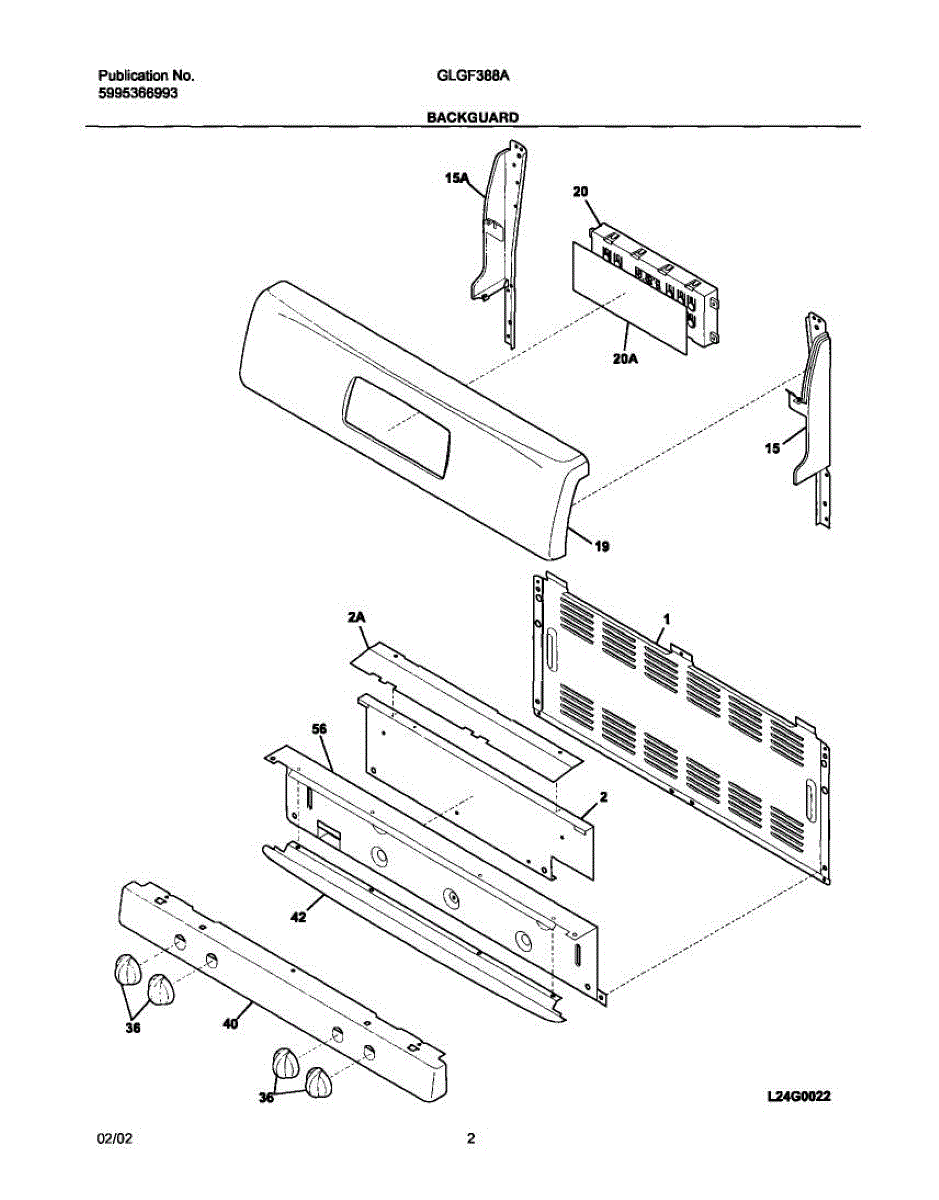 Publication No.
5995366993

GLGF388A

BACKGUARD

15A
20
20A
15
19
2A
1
56
2
42
36
40
36

L24G0022

02/02

2