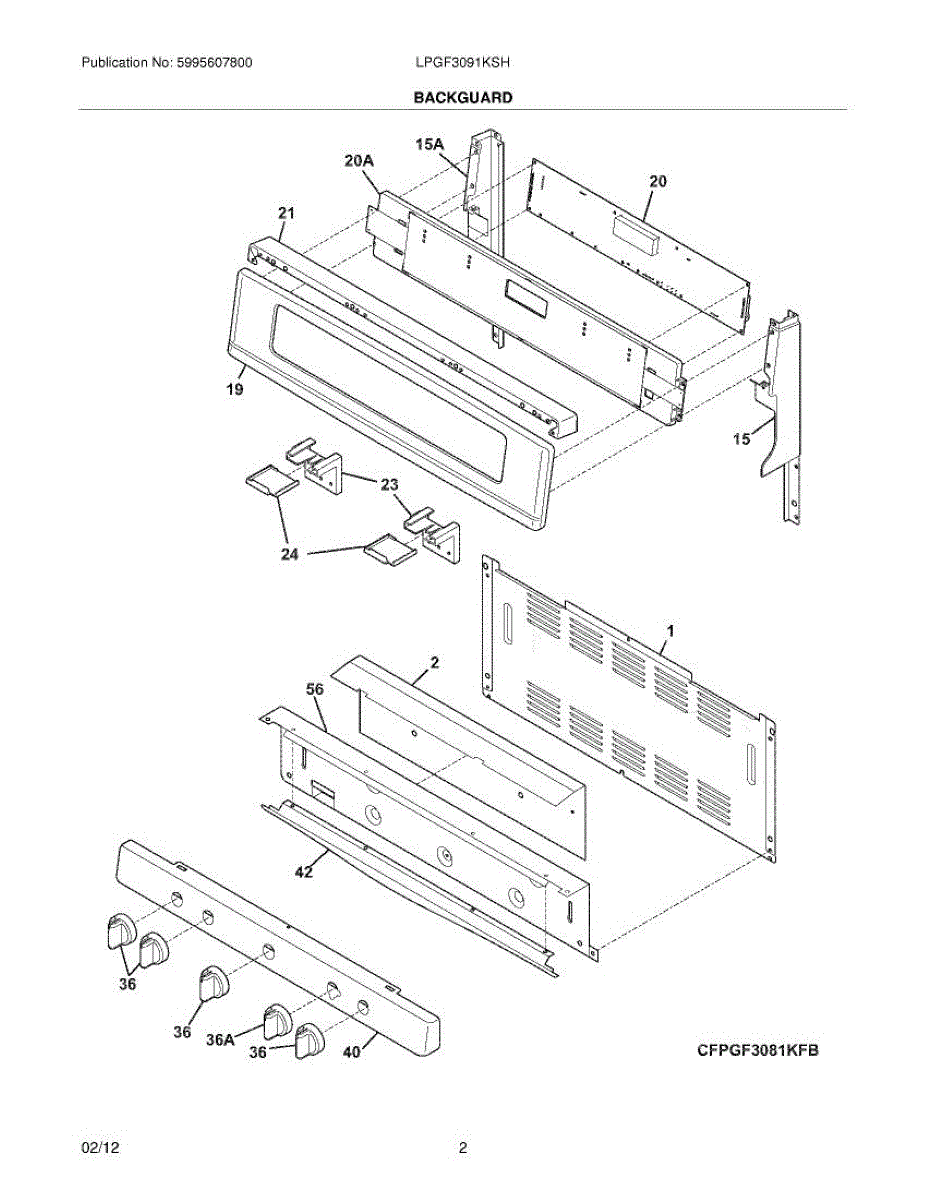 Publication No: 5995607800

LPGF3091KSH

BACKGUARD

15A
20A
20
21
19
15
23
24
1
2
56
42
36
36
36A
36
40

CFPGF3081KFB

02/12

2