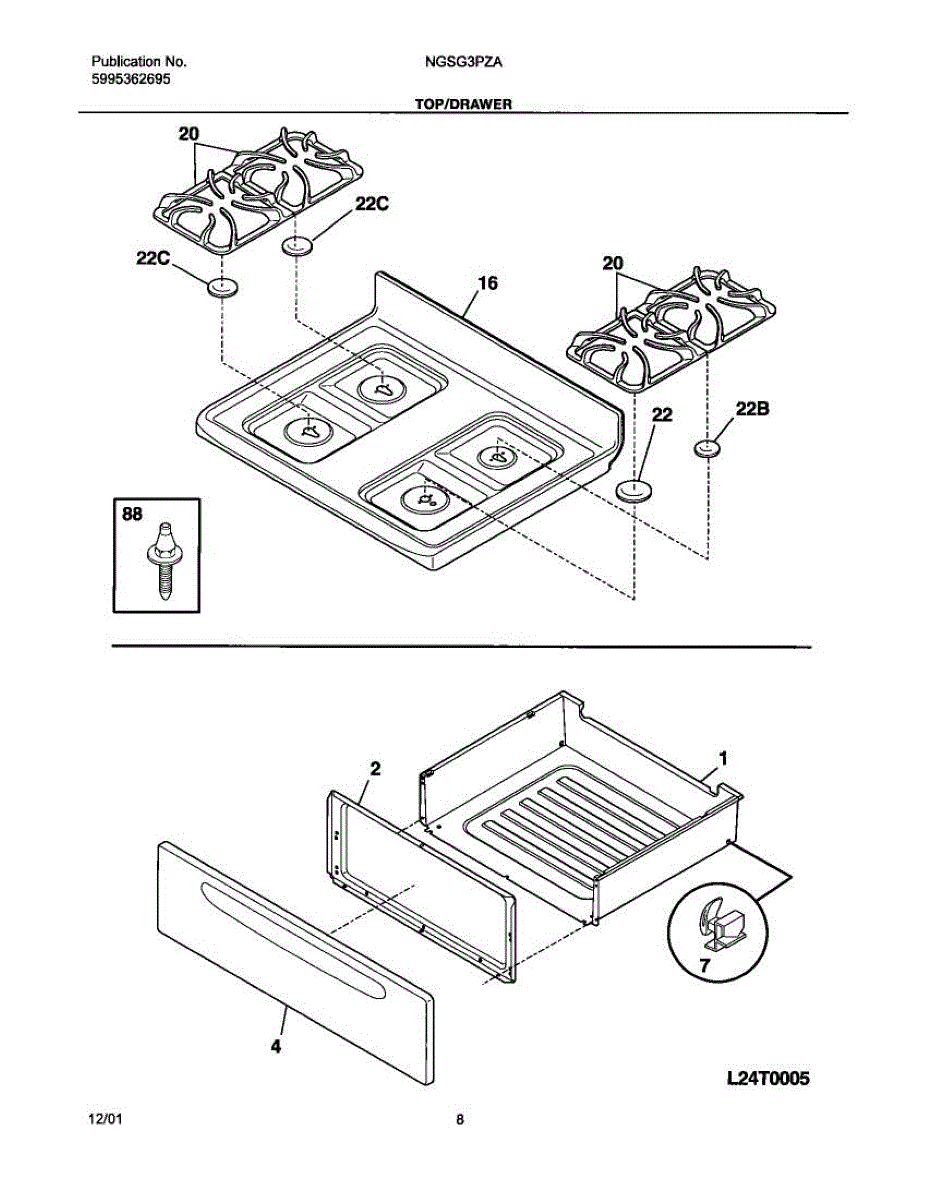 Publication No.
5995362695

NGSG3PZA

TOP/DRAWER

20

22C

22C

16

20

22

22B

88

2

1

7

4

L24T0005

12/01

8