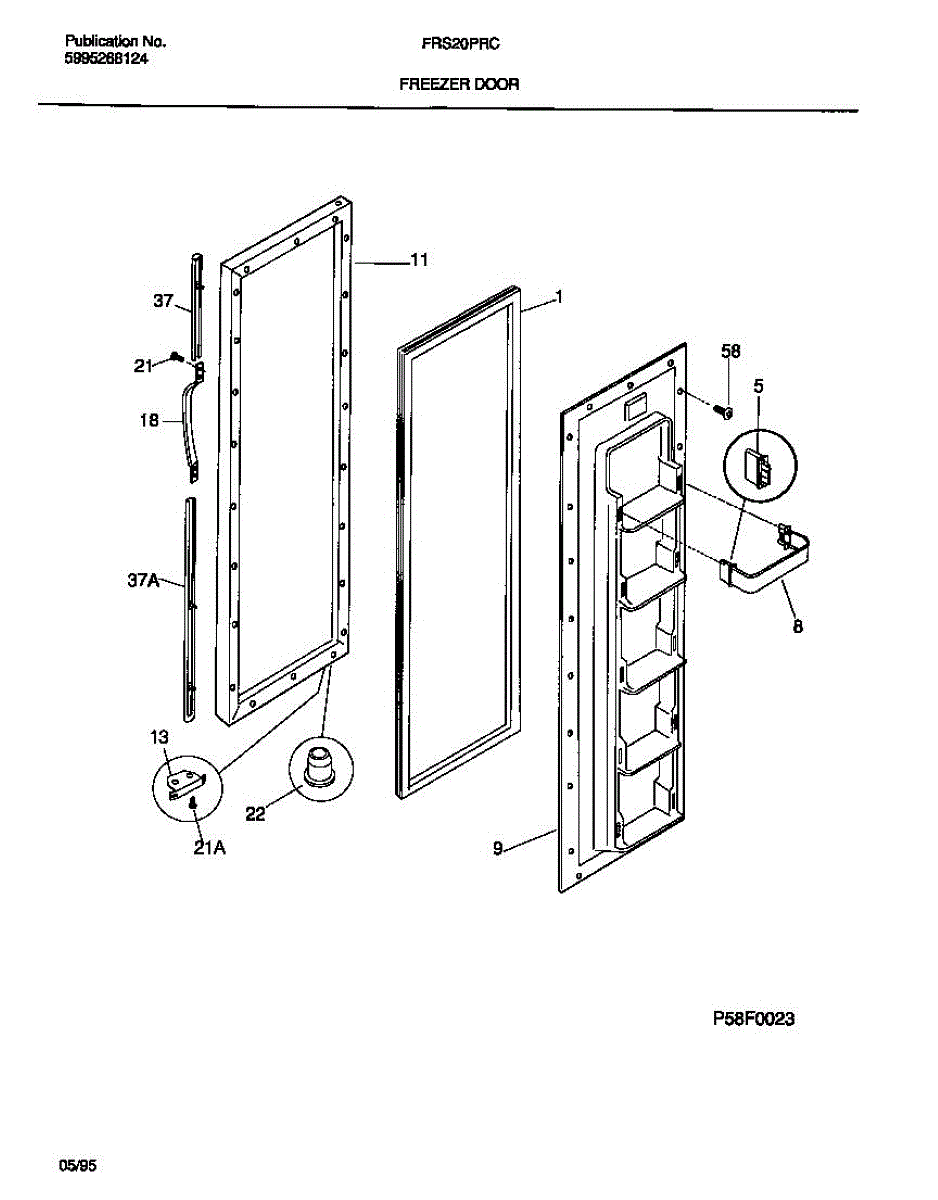 Publication No.
5995268124

FRS20PRC

FREEZER DOOR

11
37
1
21
58
5
18
37A
8
13
22
21A
9

P58F0023

05/95