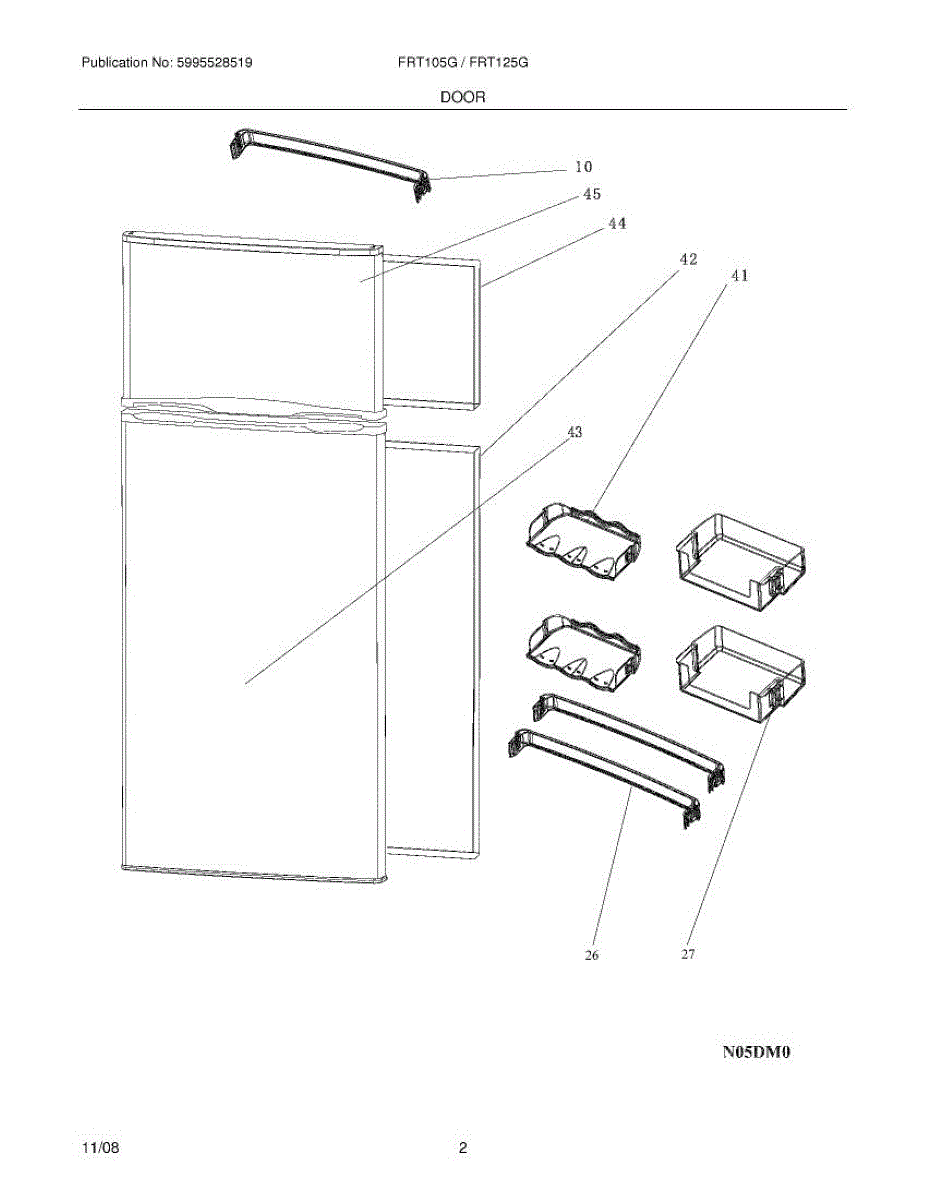 Publication No: 5995528519

FRT105G / FRT125G

DOOR

10

45

44

42

41

43

26

27

N05DM0

11/08

2