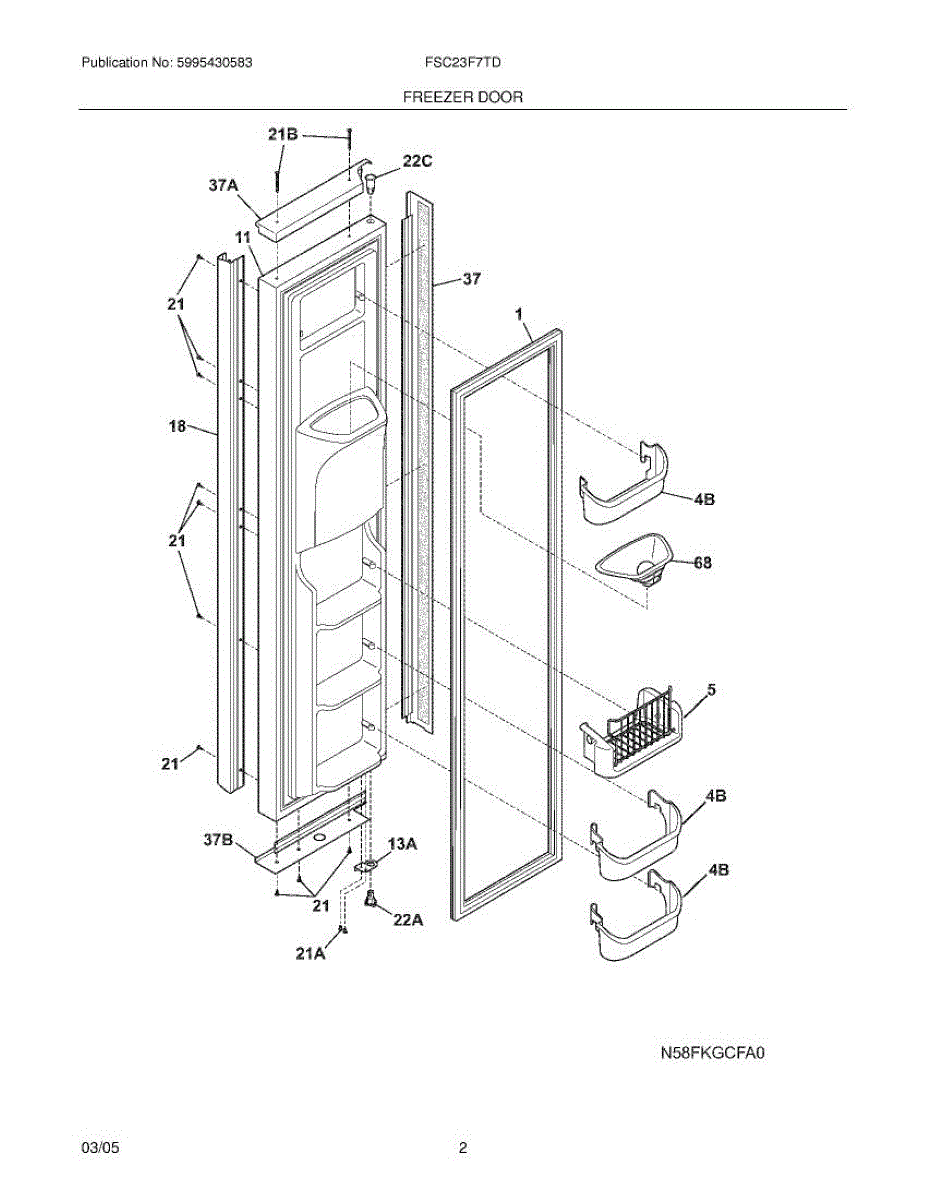 Publication No: 5995430583
FSC23F7TD
FREEZER DOOR

21B
22C
37A
11
37
21
1
18
4B
21
68
5
21
4B
37B
13A
4B
21
22A
21A

N58FKGCFA0

03/05
2