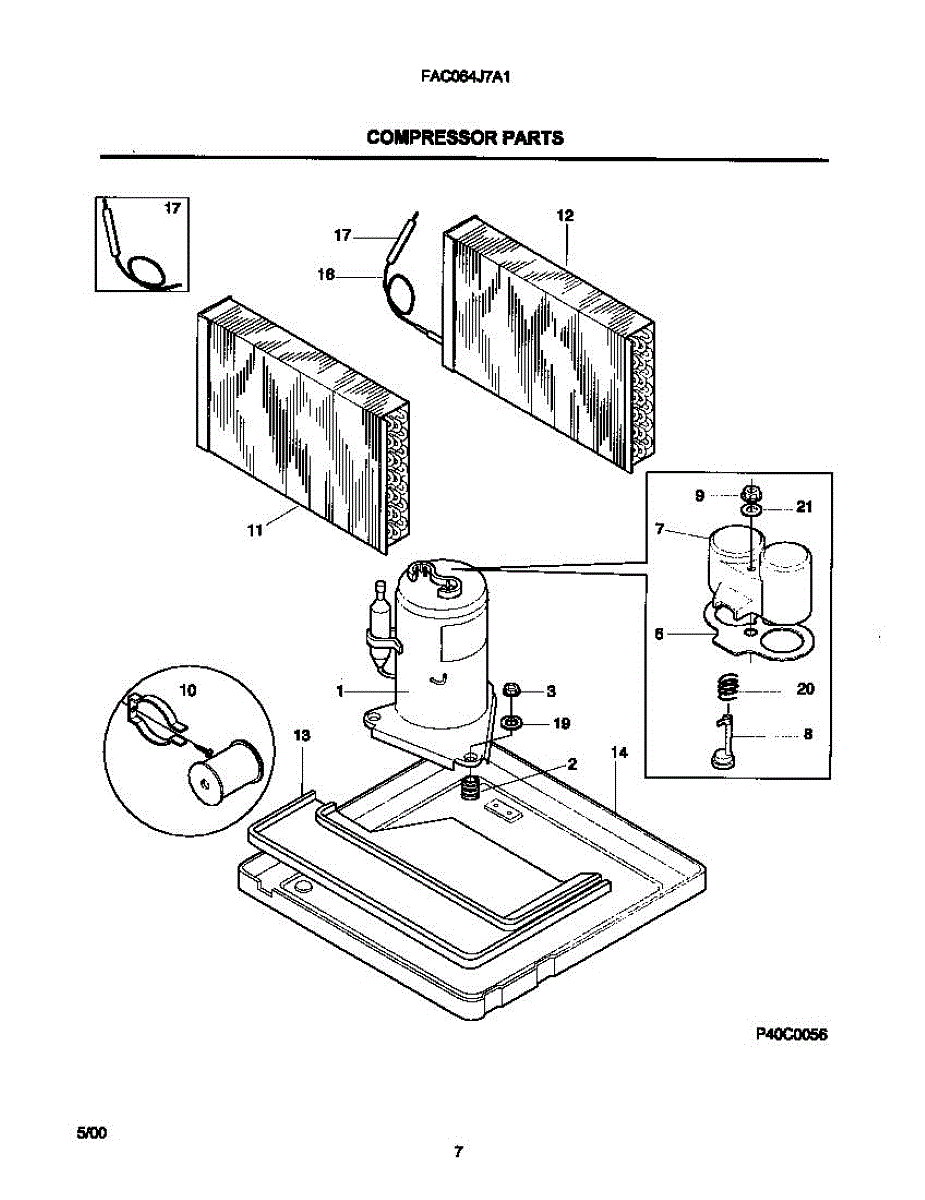 FAC064J7A1

COMPRESSOR PARTS

17

17

16

12

11

9

21

7

6

20

8

10

1

3

19

13

2

14

P40C0056

5/00

7