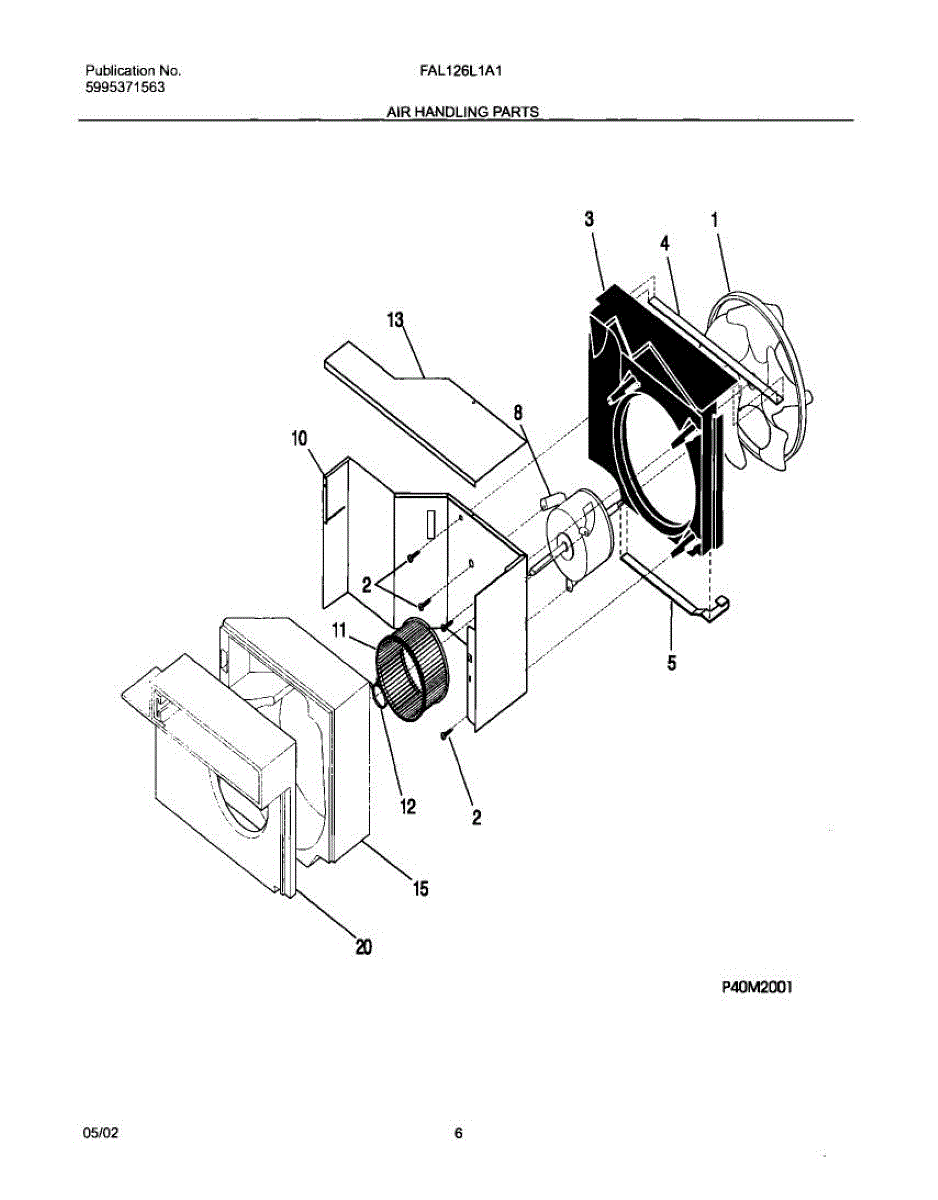 Publication No.
5995371563

FAL126L1A1

AIR HANDLING PARTS

3
4
1
13
8
10
2
11
5
12
2
15
20

P40M2001

05/02

6