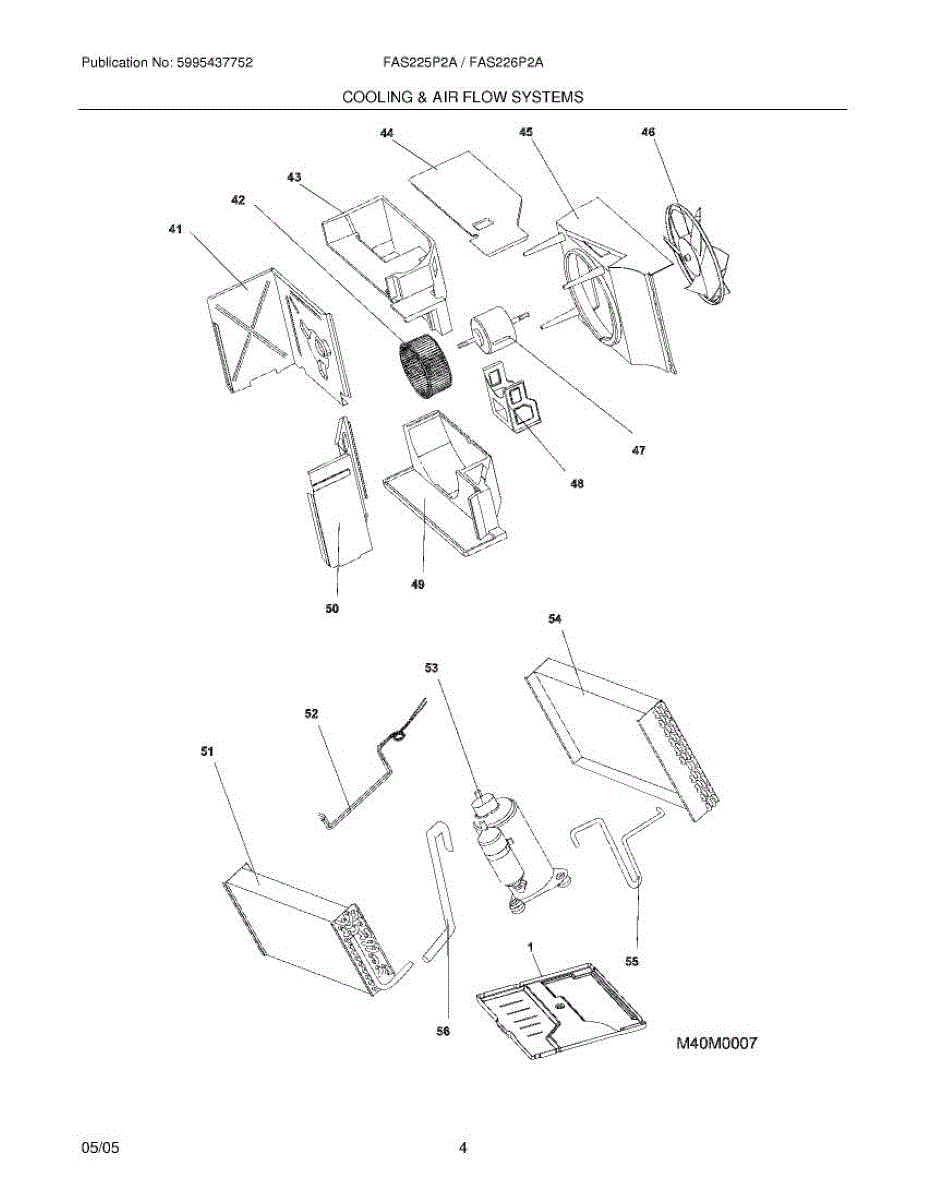 Publication No: 5995437752 FAS225P2A / FAS226P2A

COOLING & AIR FLOW SYSTEMS

44
45
46
43
42
41
47
48
49
50
54
53
52
51
55
1
56
M40M0007

05/05 4