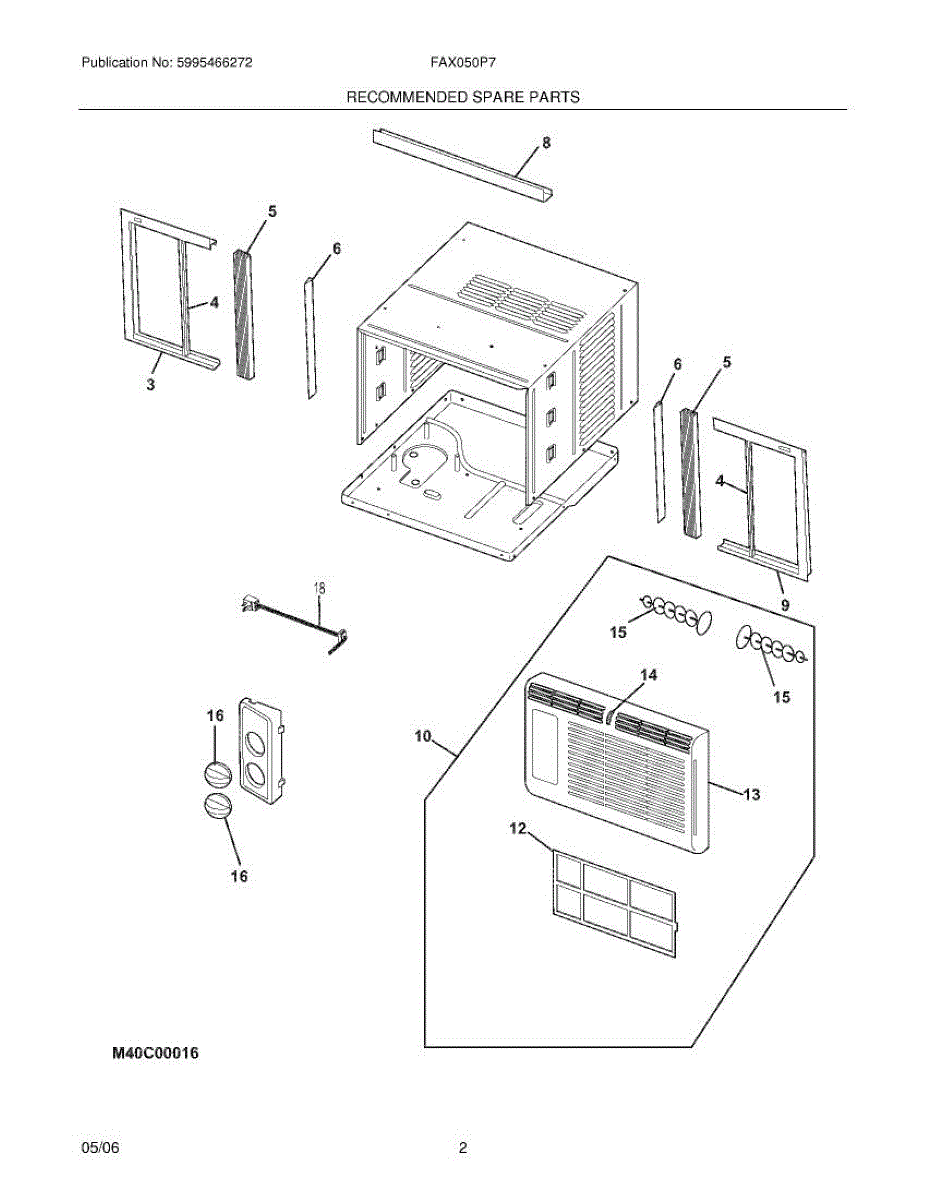 Publication No: 5995466272

FAX050P7

RECOMMENDED SPARE PARTS

8

5

6

4

3

6

5

4

9

18

15

15

14

16

10

13

12

16

M40C00016

05/06

2