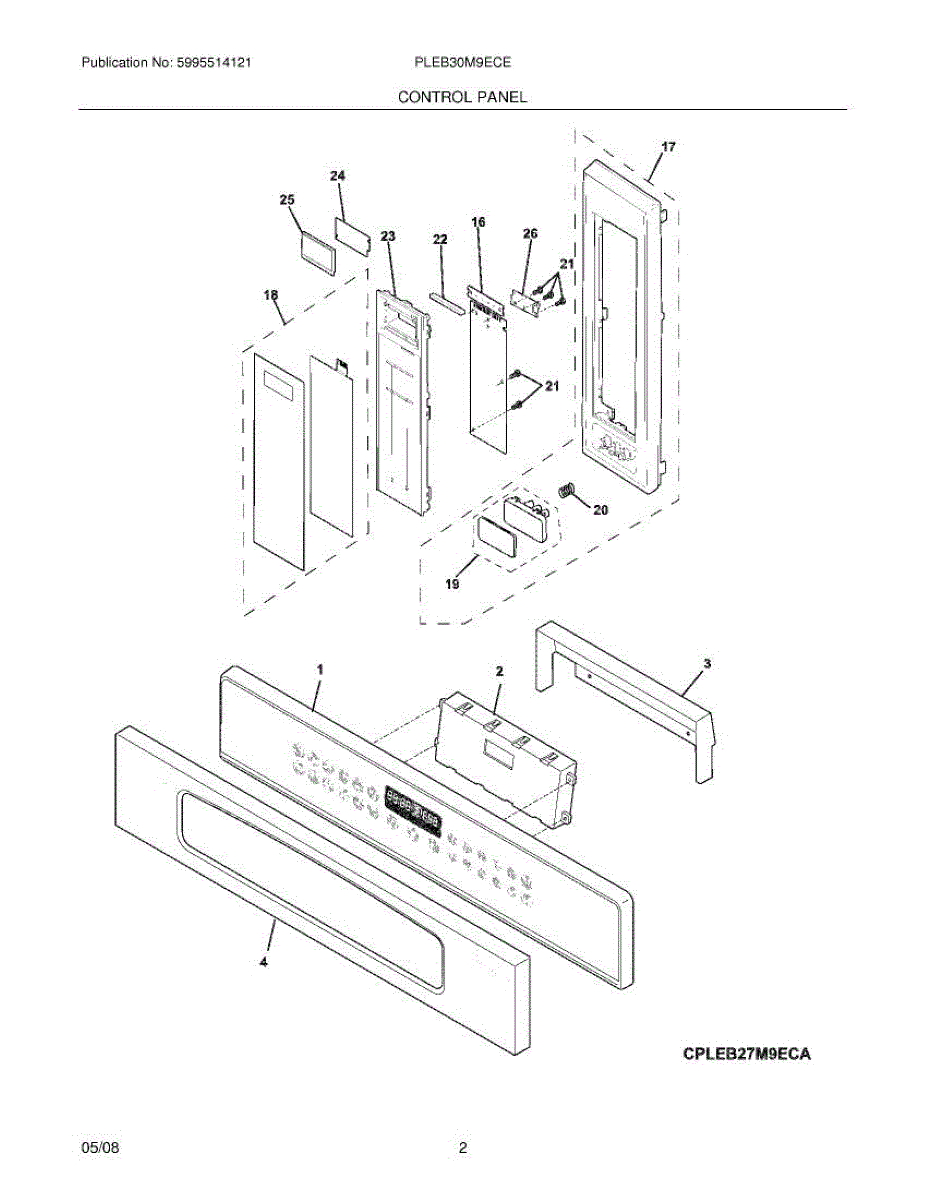 Publication No: 5995514121 PLEB30M9ECE

CONTROL PANEL

17

24

25

23

22

16

26

21

18

21

20

19

1

2

3

4

CPLEB27M9ECA

05/08 2