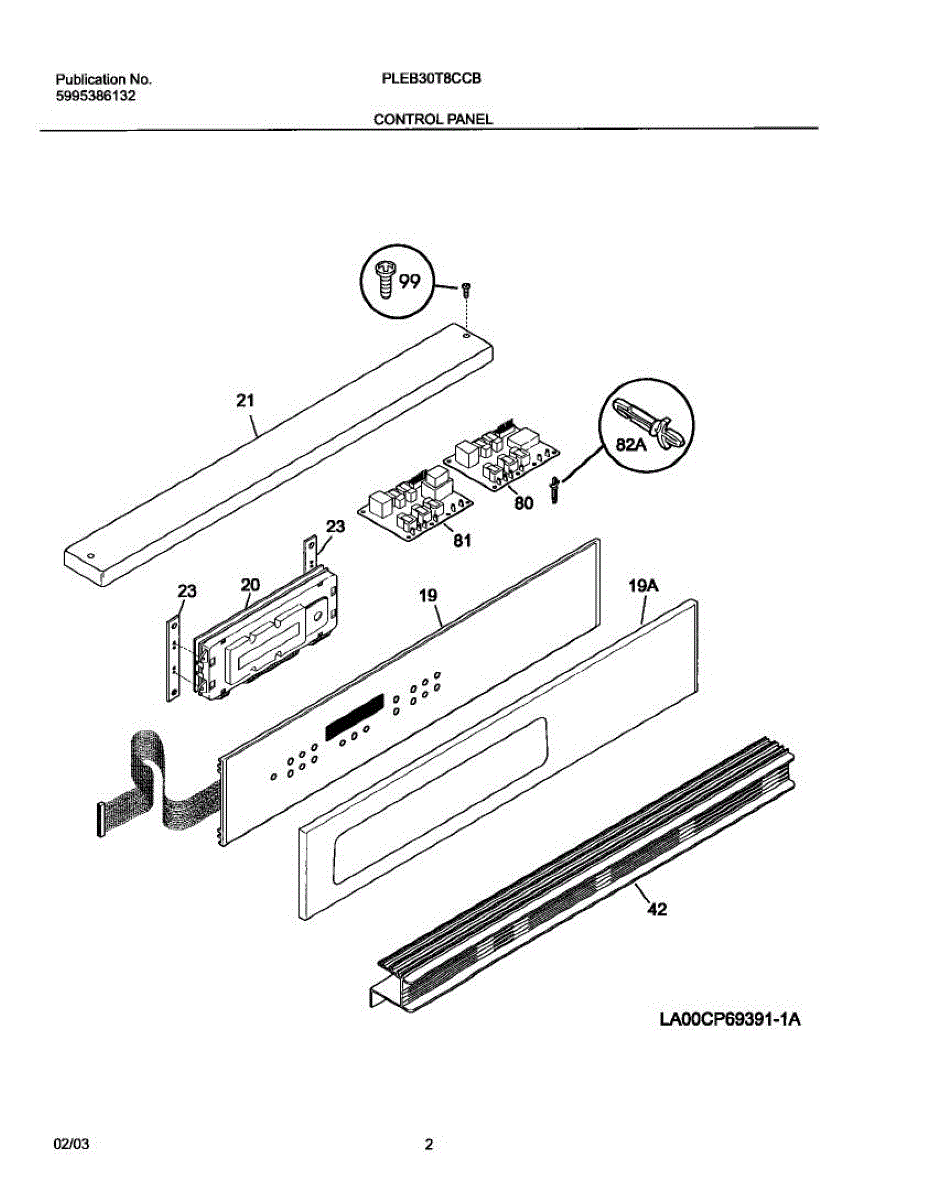 Publication No.
5995386132

PLEB30T8CCB

CONTROL PANEL

99

21

82A

80

81

23

23

20

19

19A

42

LA00CP69391-1A

02/03

2