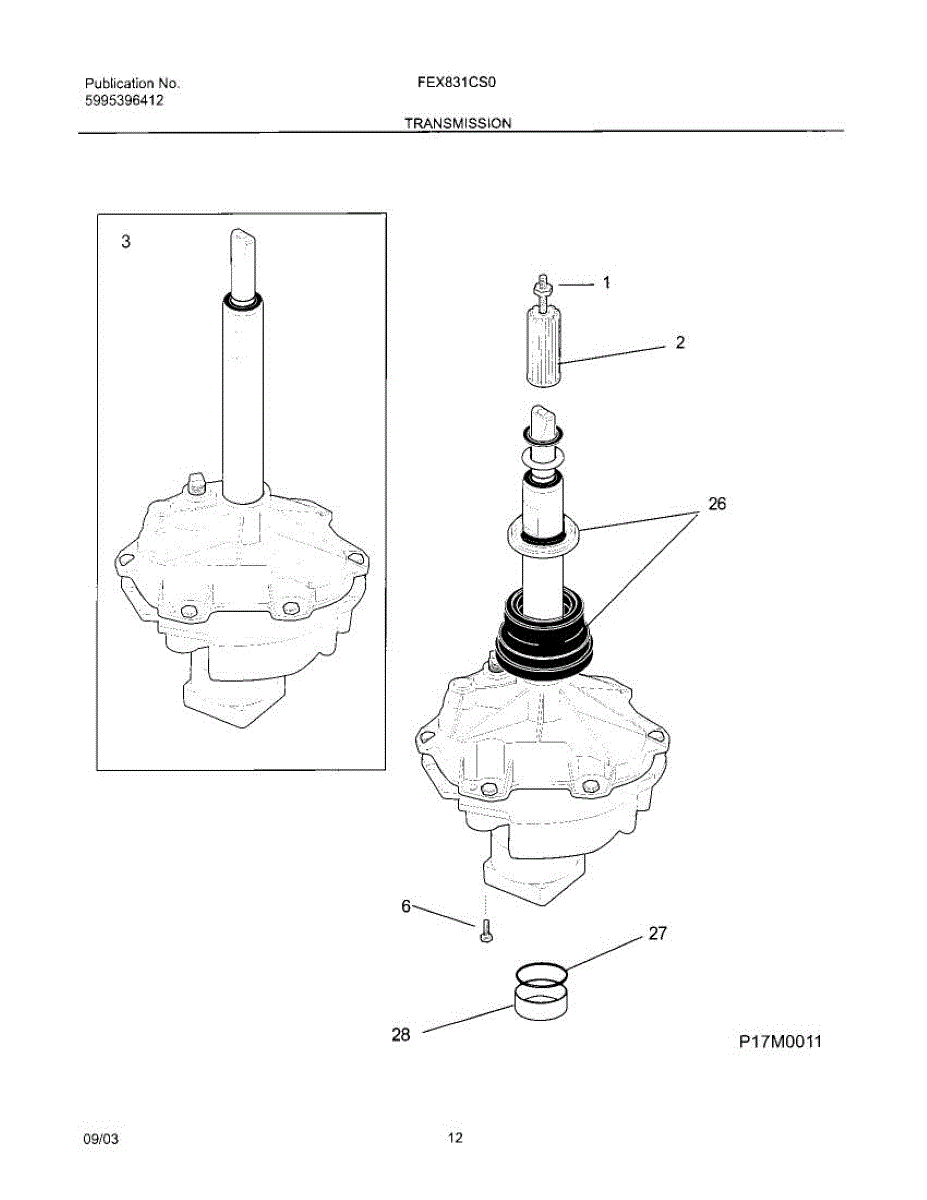 Publication No.
5995396412

FEX831CS0

TRANSMISSION

3

1

2

26

6

27

28

P17M0011

09/03

12