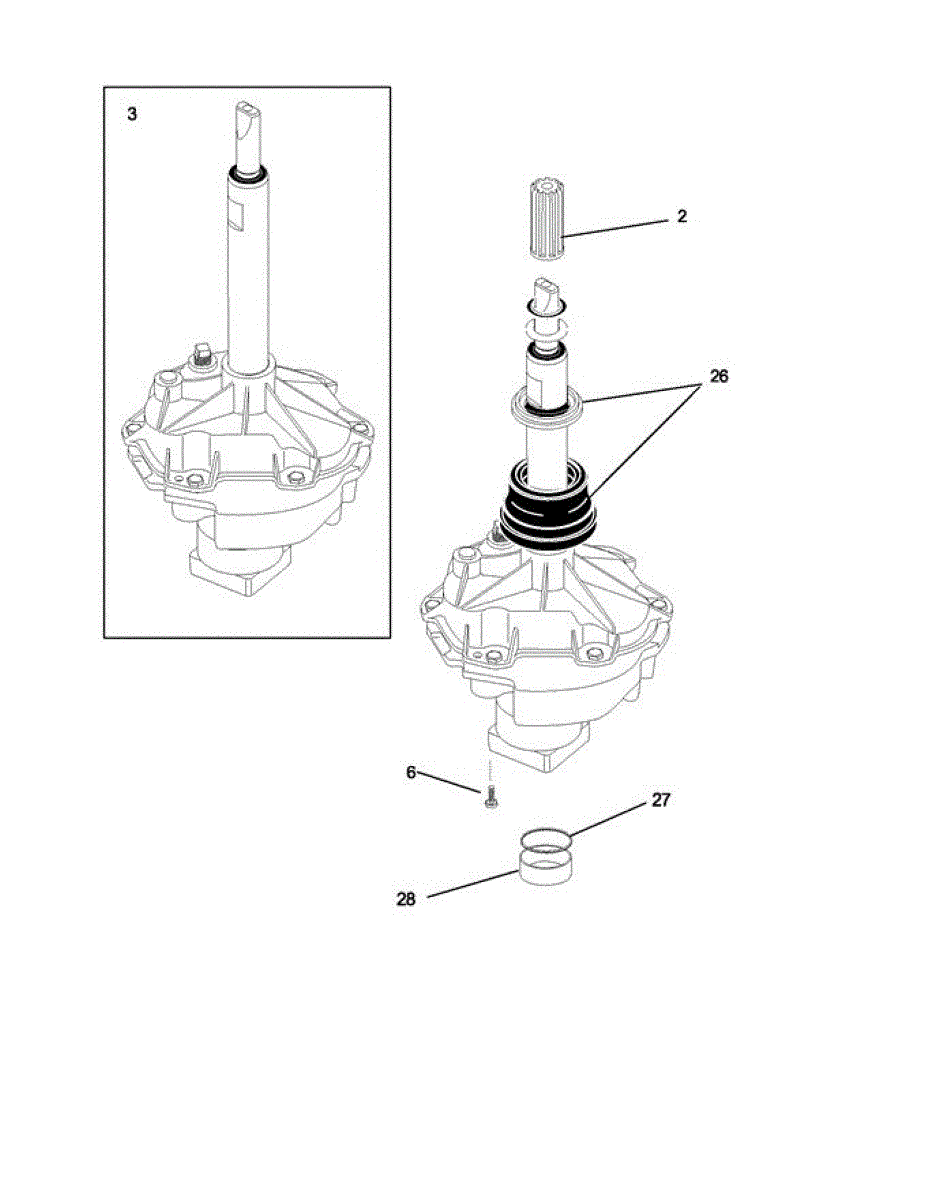 3

2

26

6

27

28