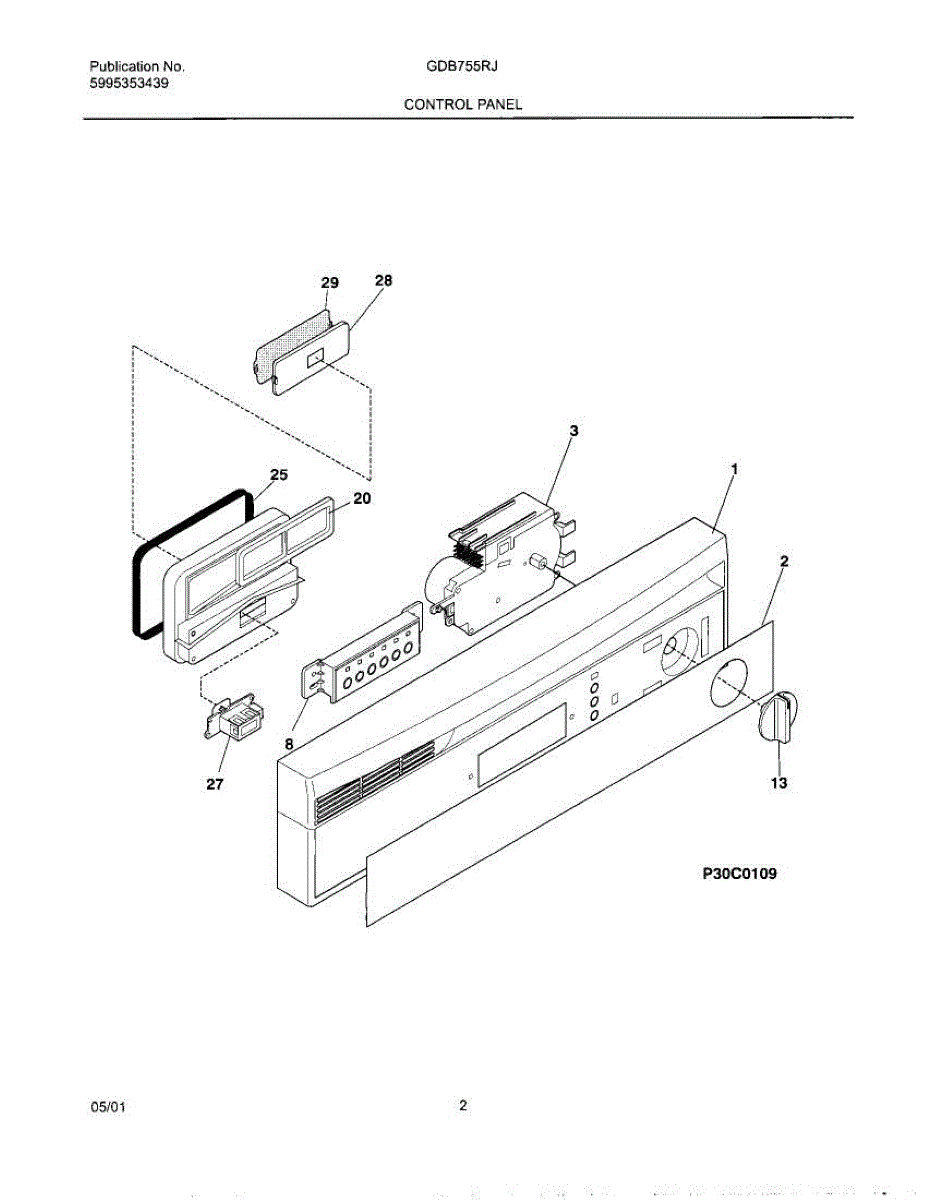 Publication No.
5995353439

GDB755RJ

CONTROL PANEL

29
28
3
1
25
20
2
8
27
13
P30C0109

05/01

2