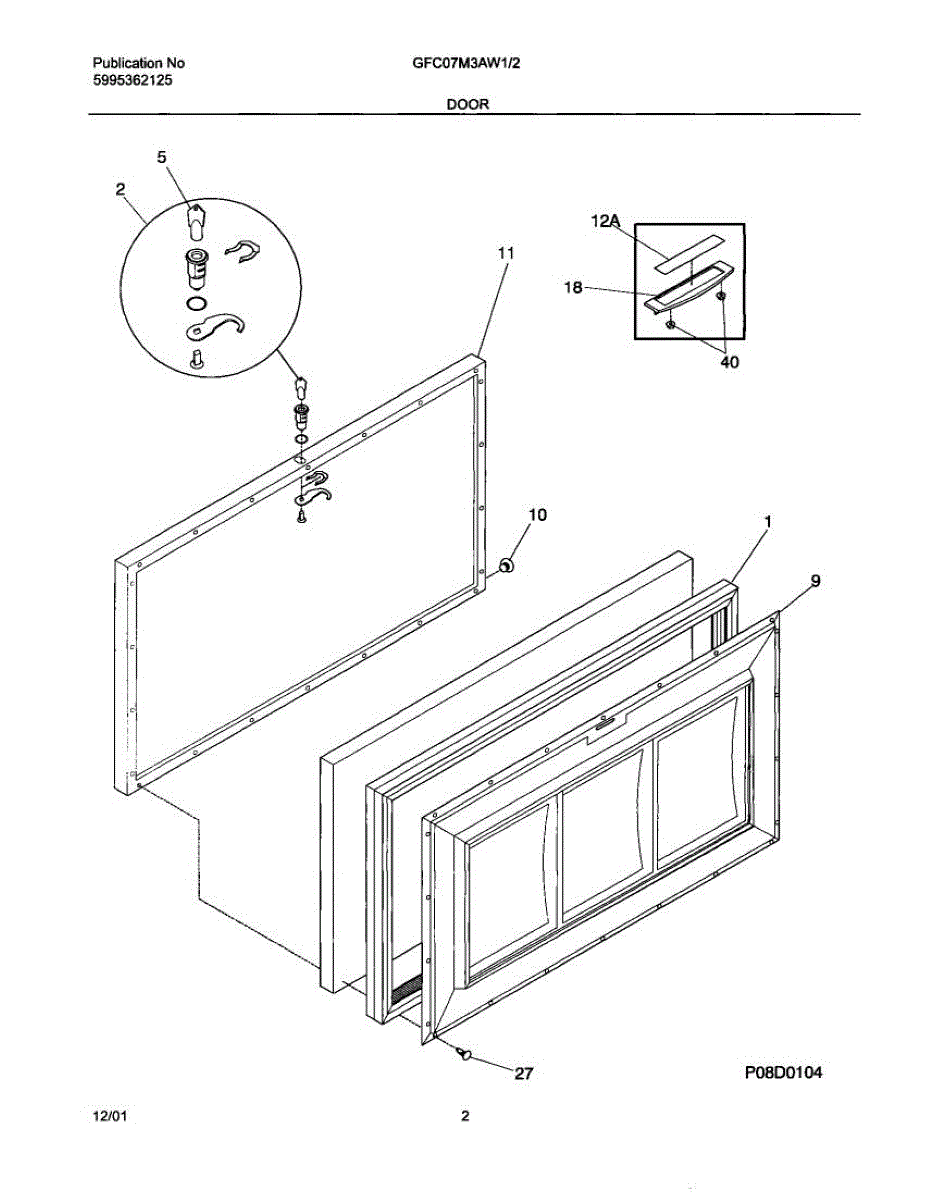 Publication No
5995362125

GFC07M3AW1/2

DOOR

5
2
11
12A
18
40
10
1
9
27

P08D0104

12/01

2