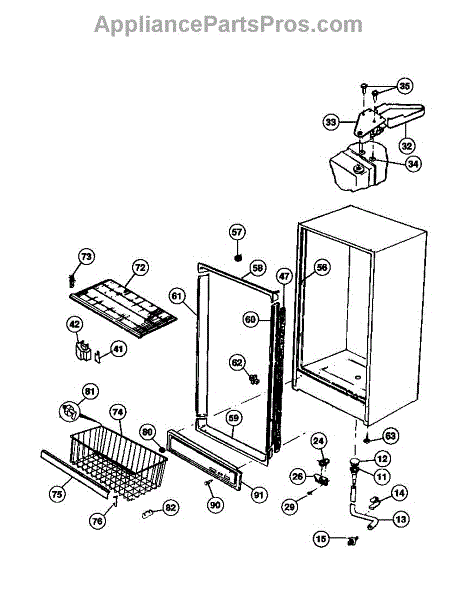 AppliancePartsPros.com

35
33
32
34
57
73
72
58
47
56
61
60
42
41
62
81
74
59
80
24
63
12
11
26
14
75
91
90
29
13
76
82
15