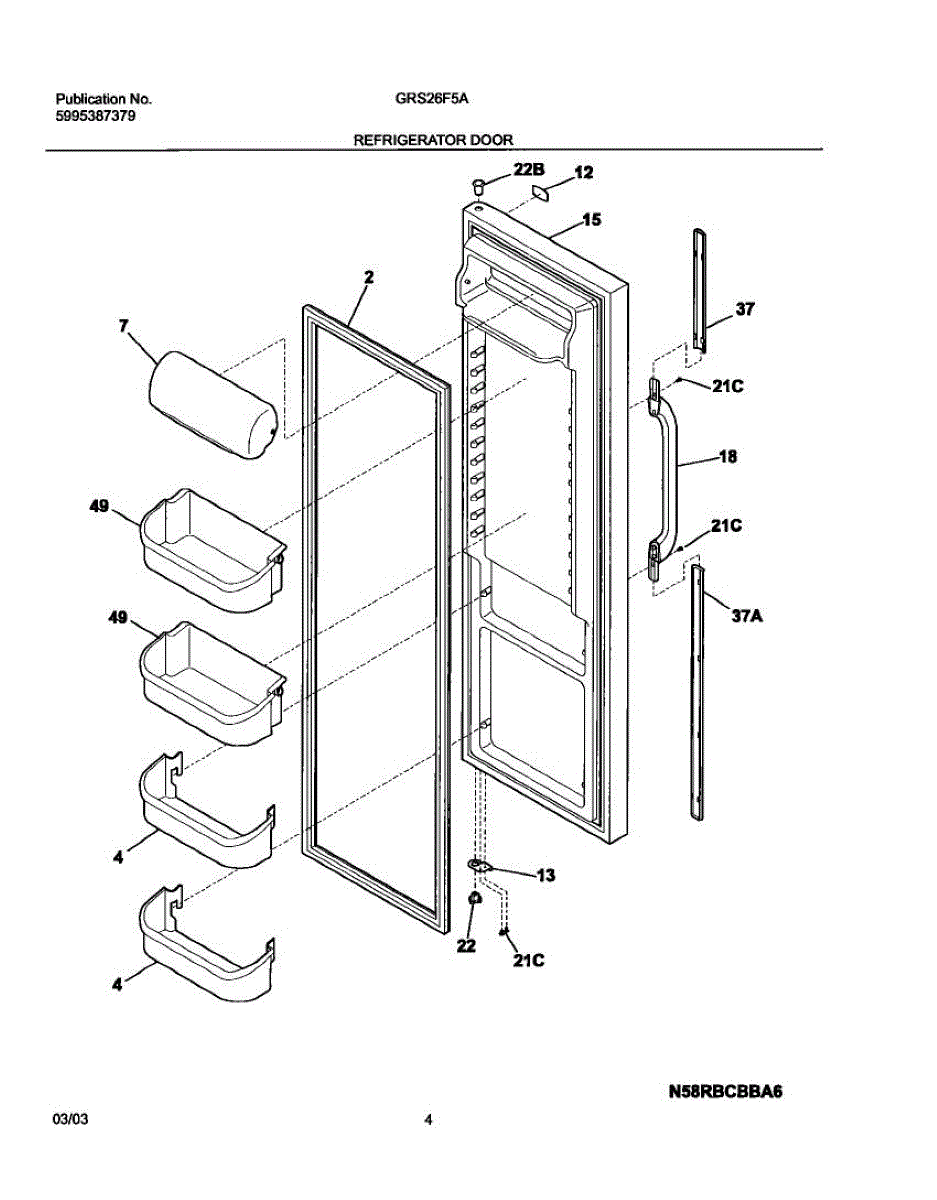 Publication No.
5995387379

GRS26F5A

REFRIGERATOR DOOR

22B
12
15
2
7
37
21C
18
49
21C
37A
49
4
13
22
21C
4

N58RBCBBA6

03/03

4