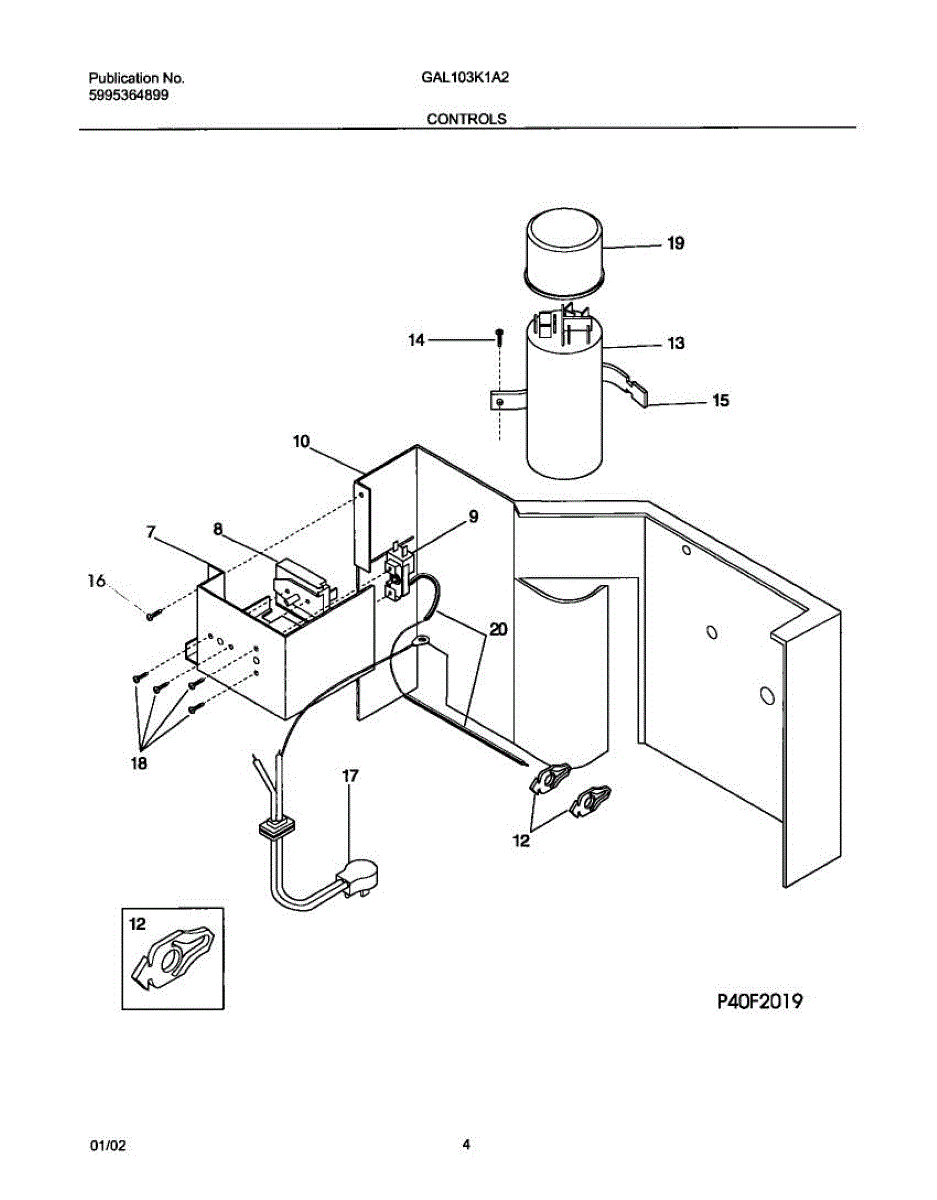 Publication No.
5995364899

GAL103K1A2

CONTROLS

19

14

13

15

10

7

8

9

16

20

18

17

12

12

P40F2019

01/02

4