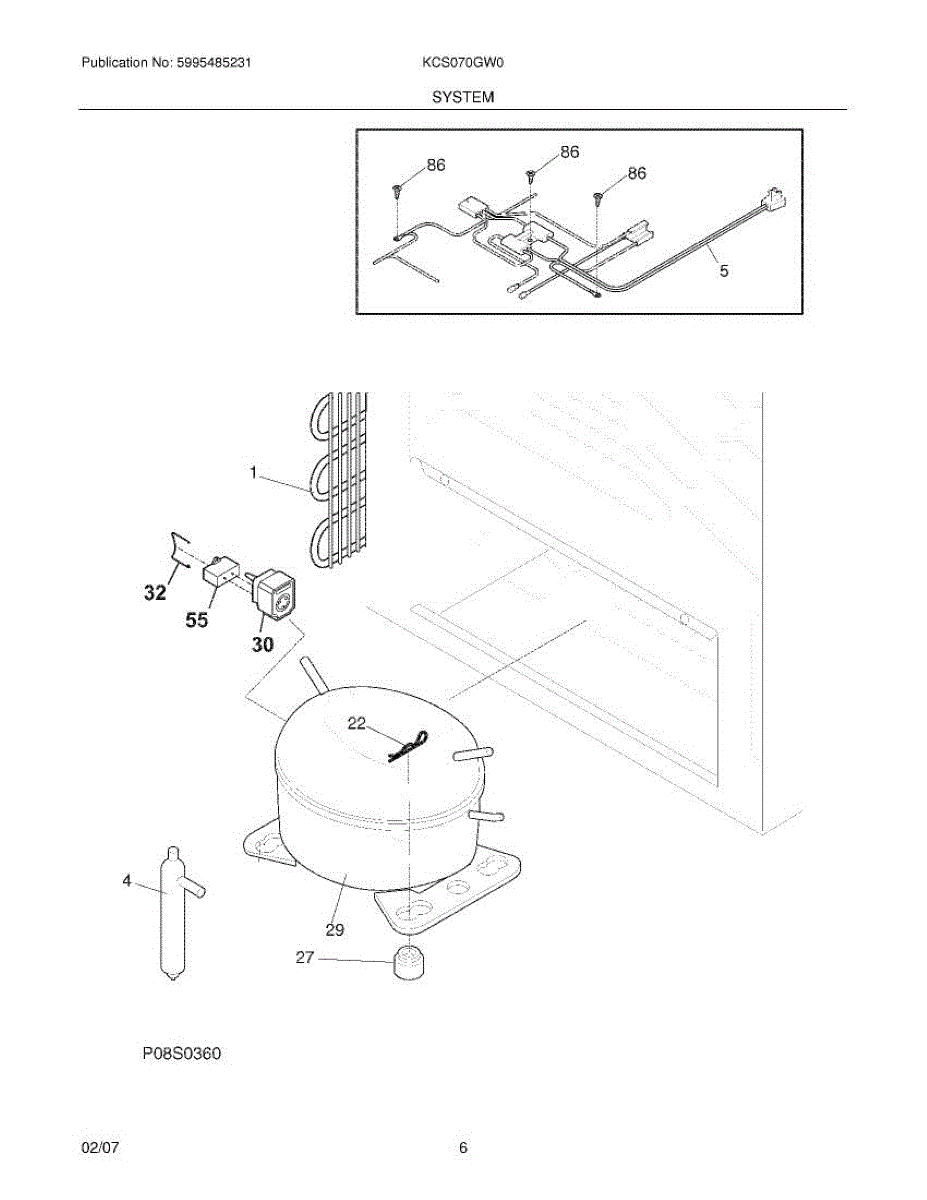 Publication No: 5995485231

KCS070GW0

SYSTEM

86
86
86
5

1
32
55
30
22
4
29
27

P08S0360

02/07

6