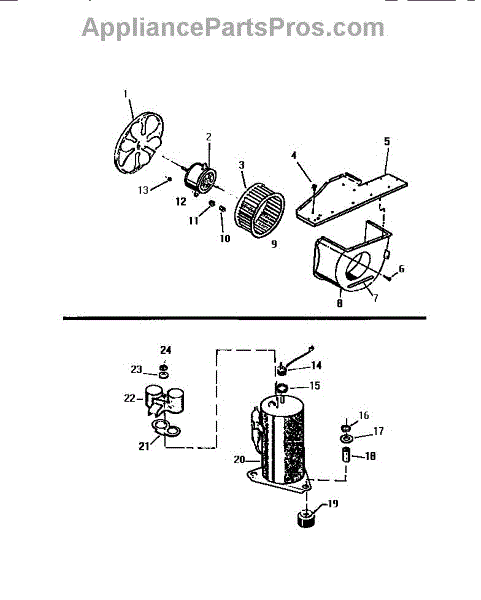 AppliancePartsPros.com

1
2
3
4
5
13
12
11
10
9
6
7
8

24
23
22
21
14
15
16
17
18
20
19