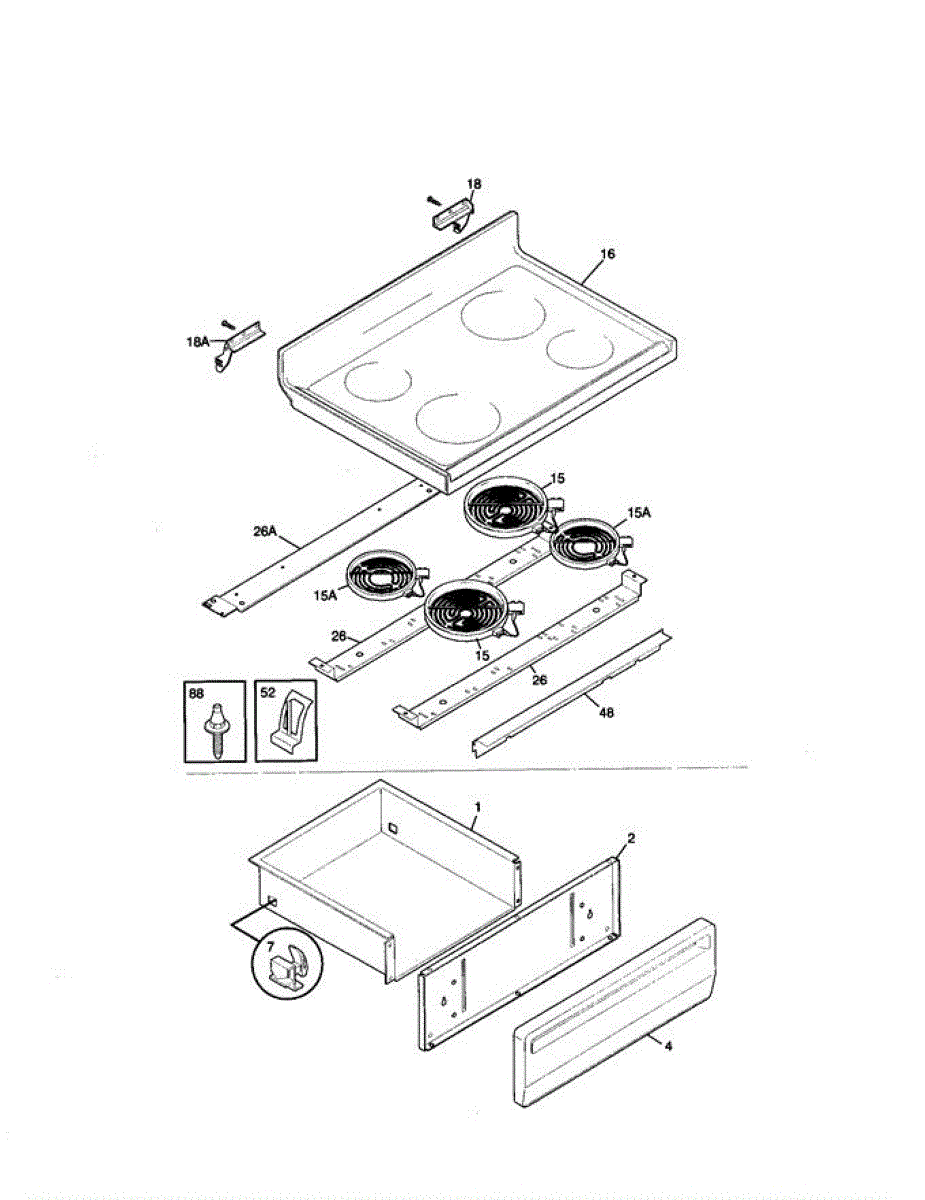 18
16
18A
15
15A
26A
15A
26
15
26
48
88
52
1
2
7
4