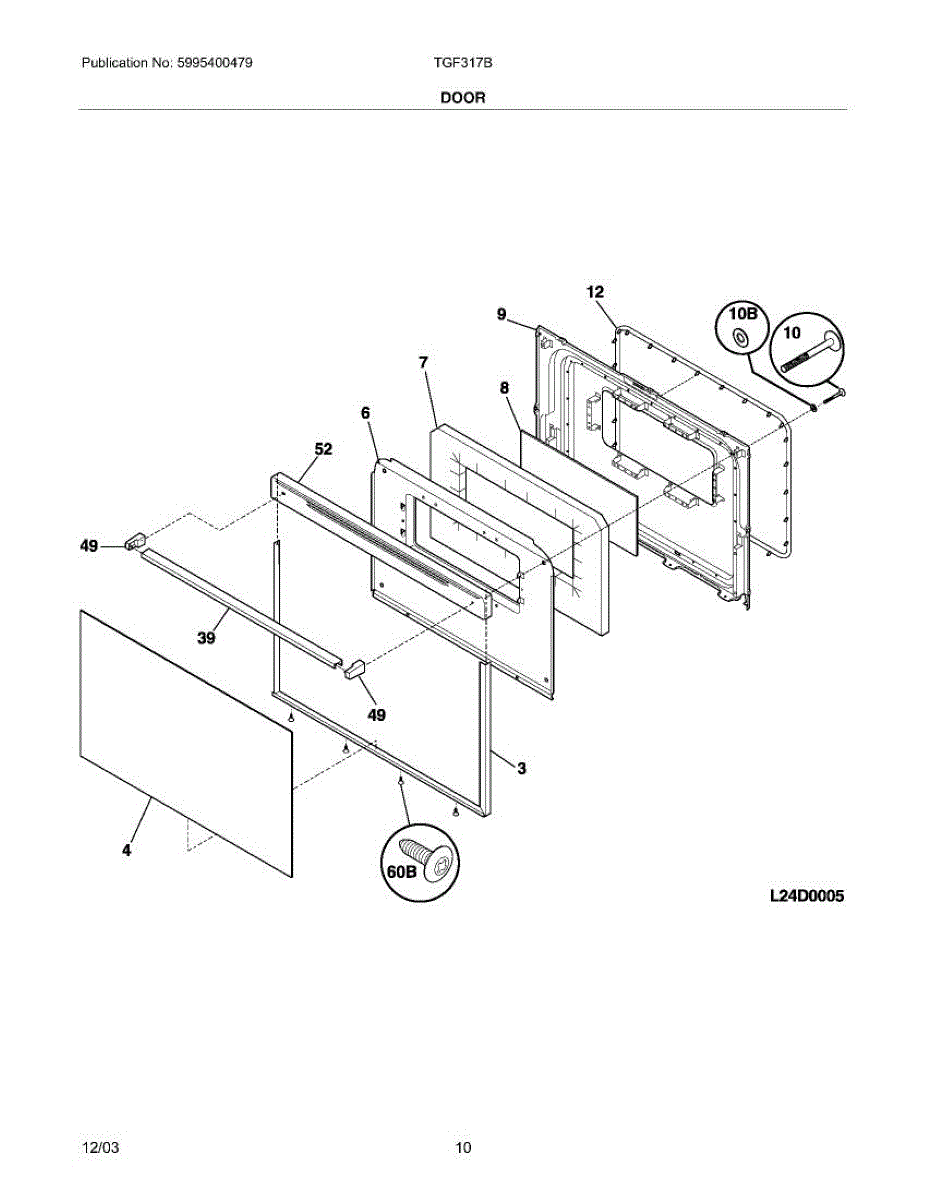 Publication No: 5995400479

TGF317B

DOOR

12

9

10B

10

7

8

6

52

49

39

49

3

4

60B

L24D0005

12/03

10