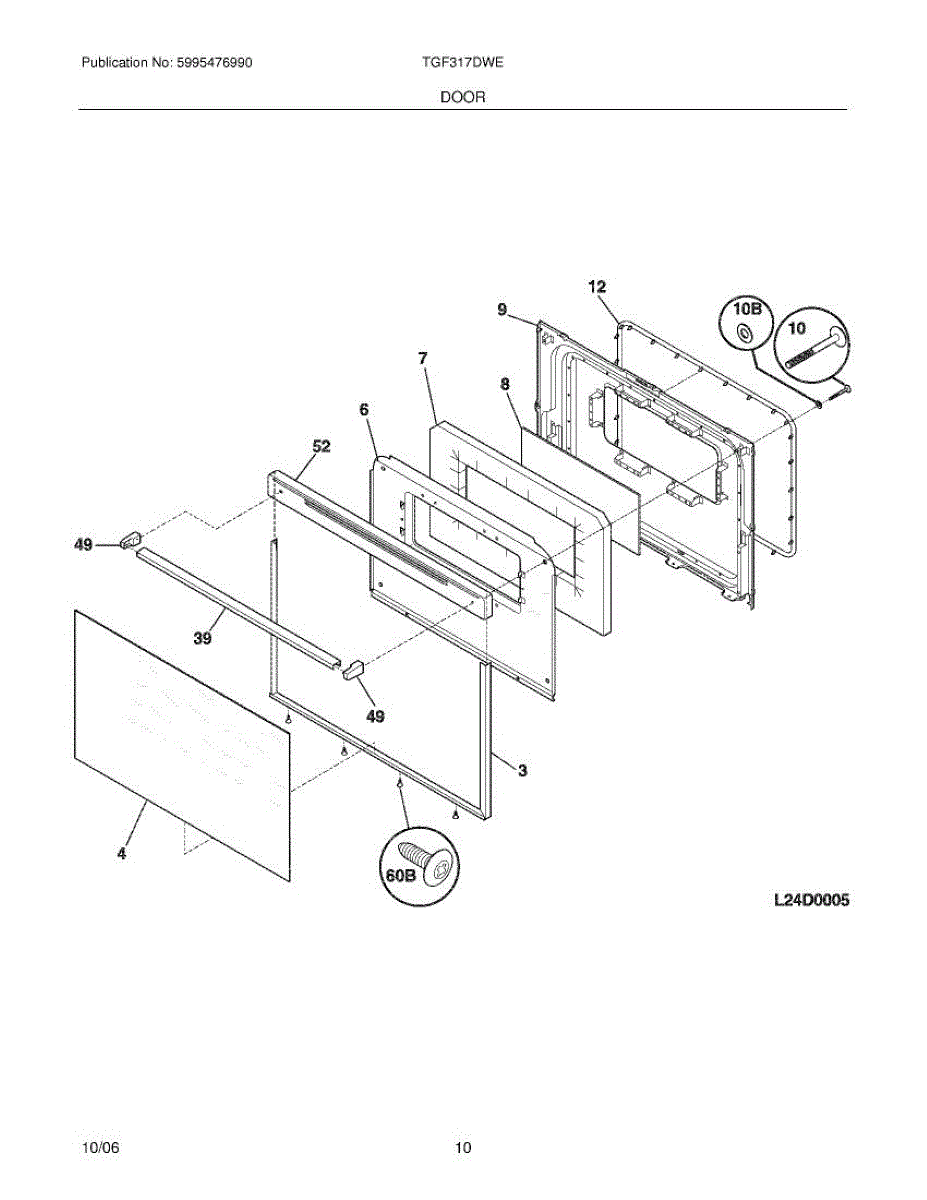 Publication No: 5995476990

TGF317DWE

DOOR

12

9

10B

10

7

8

6

52

49

39

49

3

4

60B

L24D0005

10/06

10