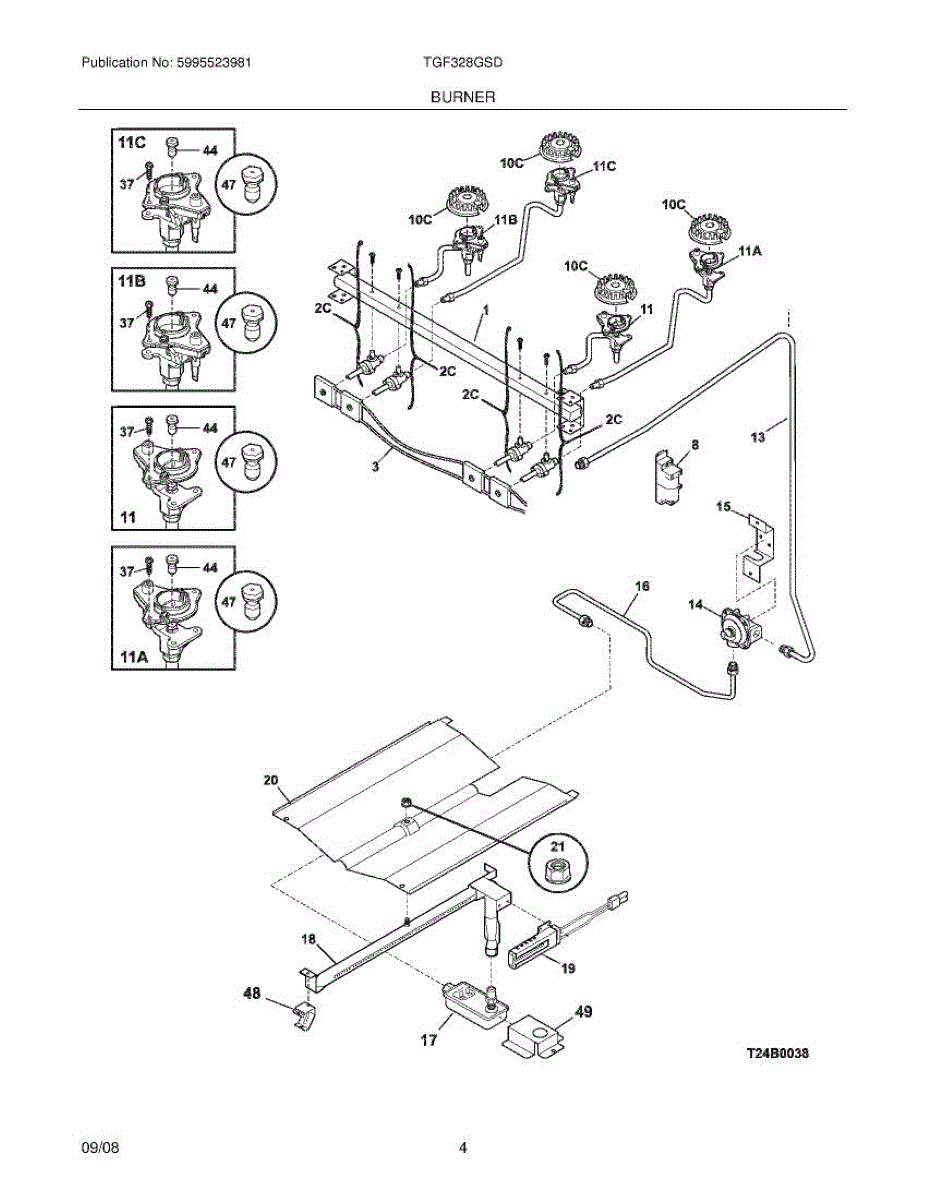 Publication No: 5995523981

TGF328GSD

BURNER

11C
44
37
47

11B
44
37
47

37
44
47
11

37
44
47
11A

10C
11C
10C
11B
10C
11A
10C
11
2C
1
2C
2C
2C
3
8
13
15
16
14
20
21
18
19
48
17
49

T24B0038

09/08

4