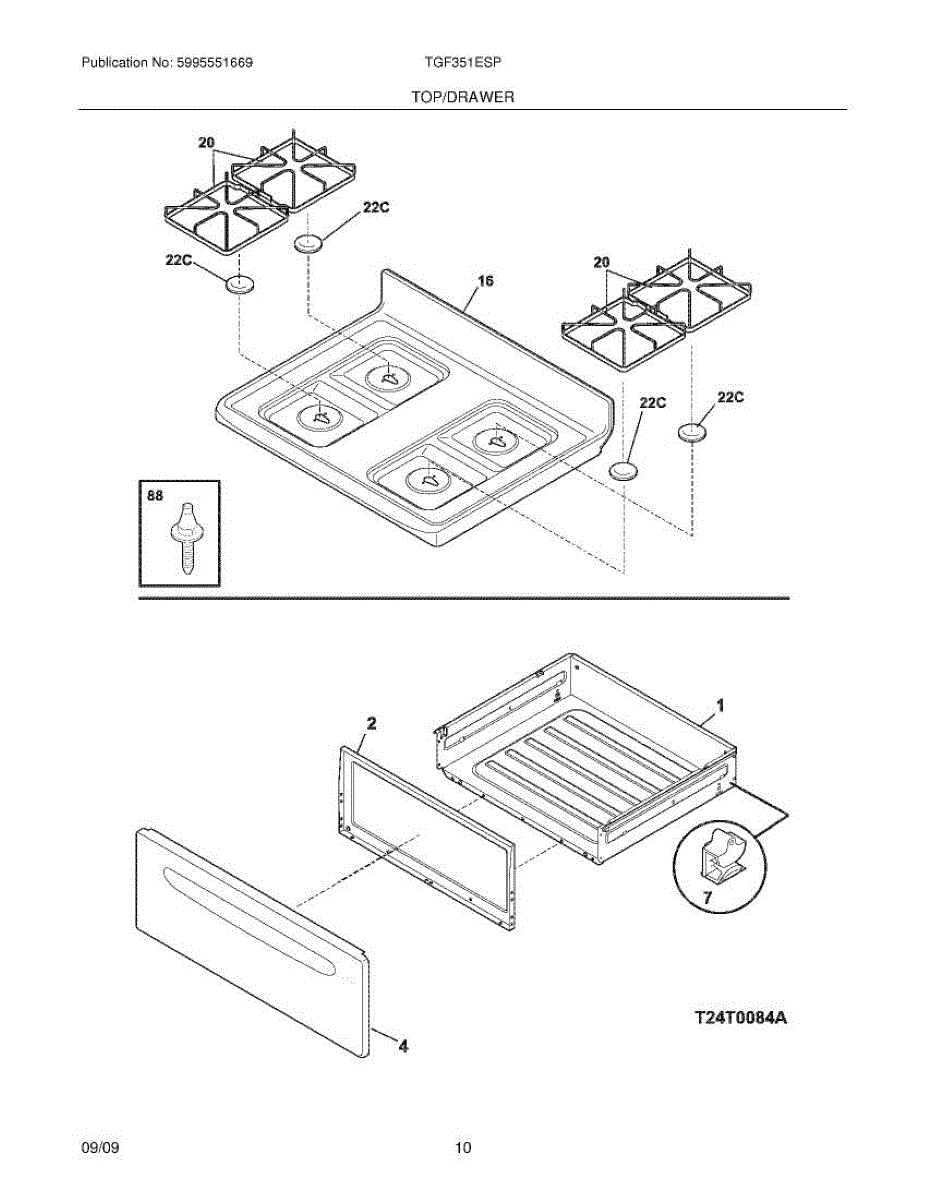 Publication No: 5995551669
TGF351ESP
TOP/DRAWER

20
22C
22C
16
20
22C
22C
88

2
1
7
4
T24T0084A

09/09
10