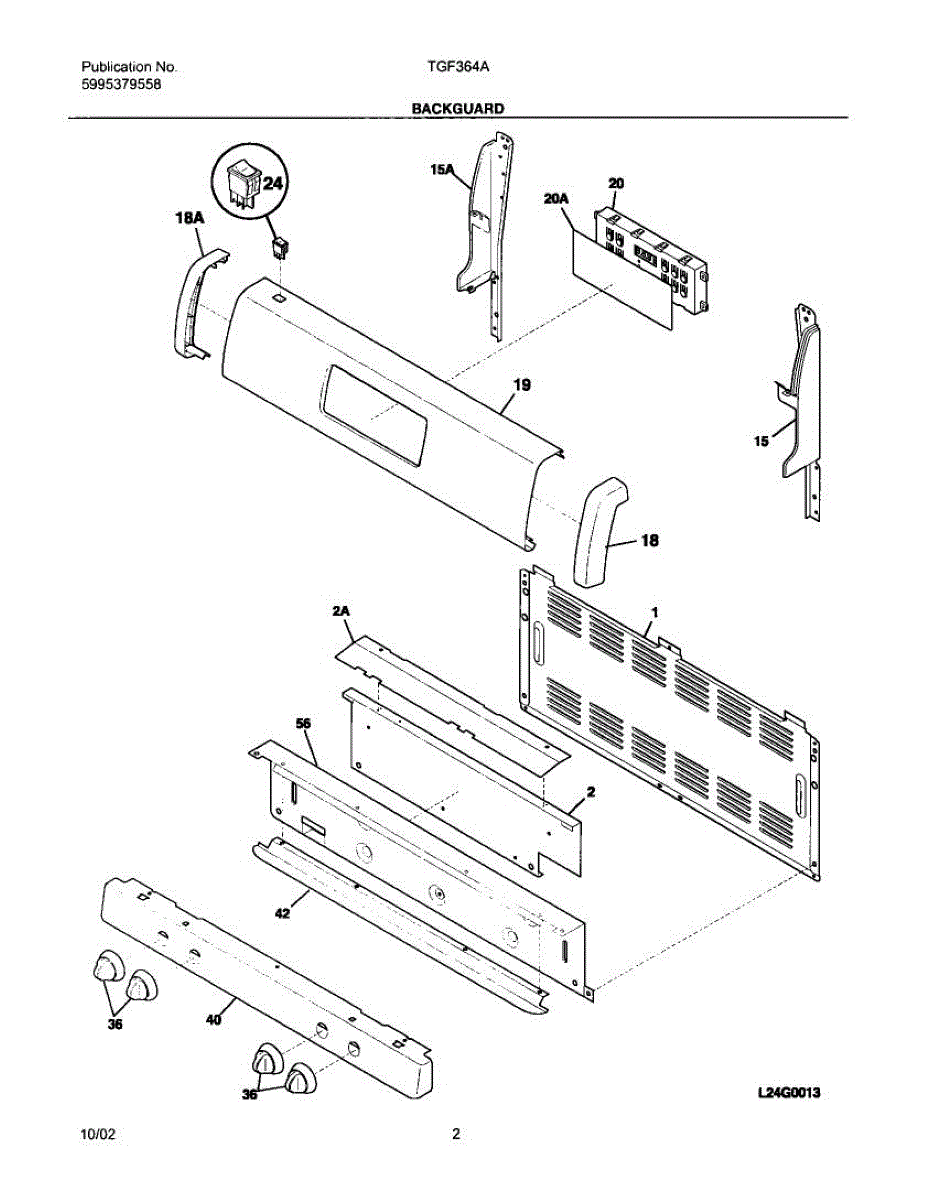 Publication No.
5995379558

TGF364A

BACKGUARD

24

18A

15A

20A

20

19

15

18

2A

1

56

2

42

40

36

36

L24G0013

10/02

2