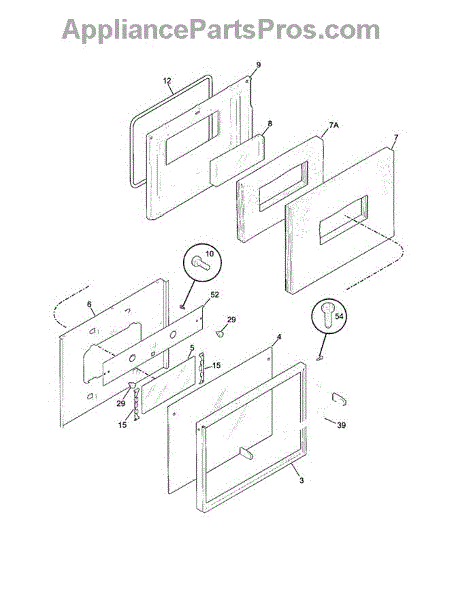 AppliancePartsPros.com

12
9
8
7A
7
10
6
52
29
54
4
5
15
29
15
39
3