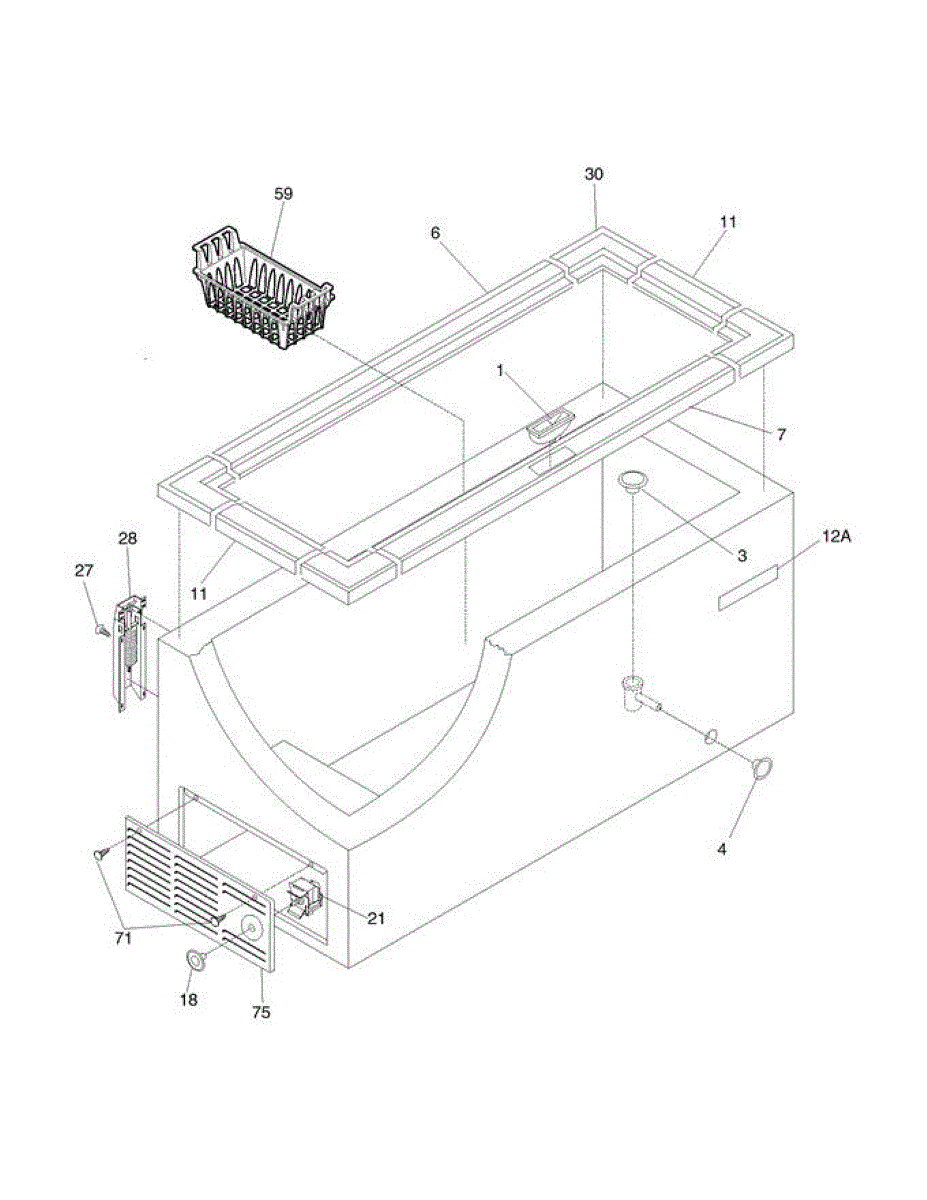 30
59
6
11
1
7
3
12A
28
27
11
4
21
71
18
75